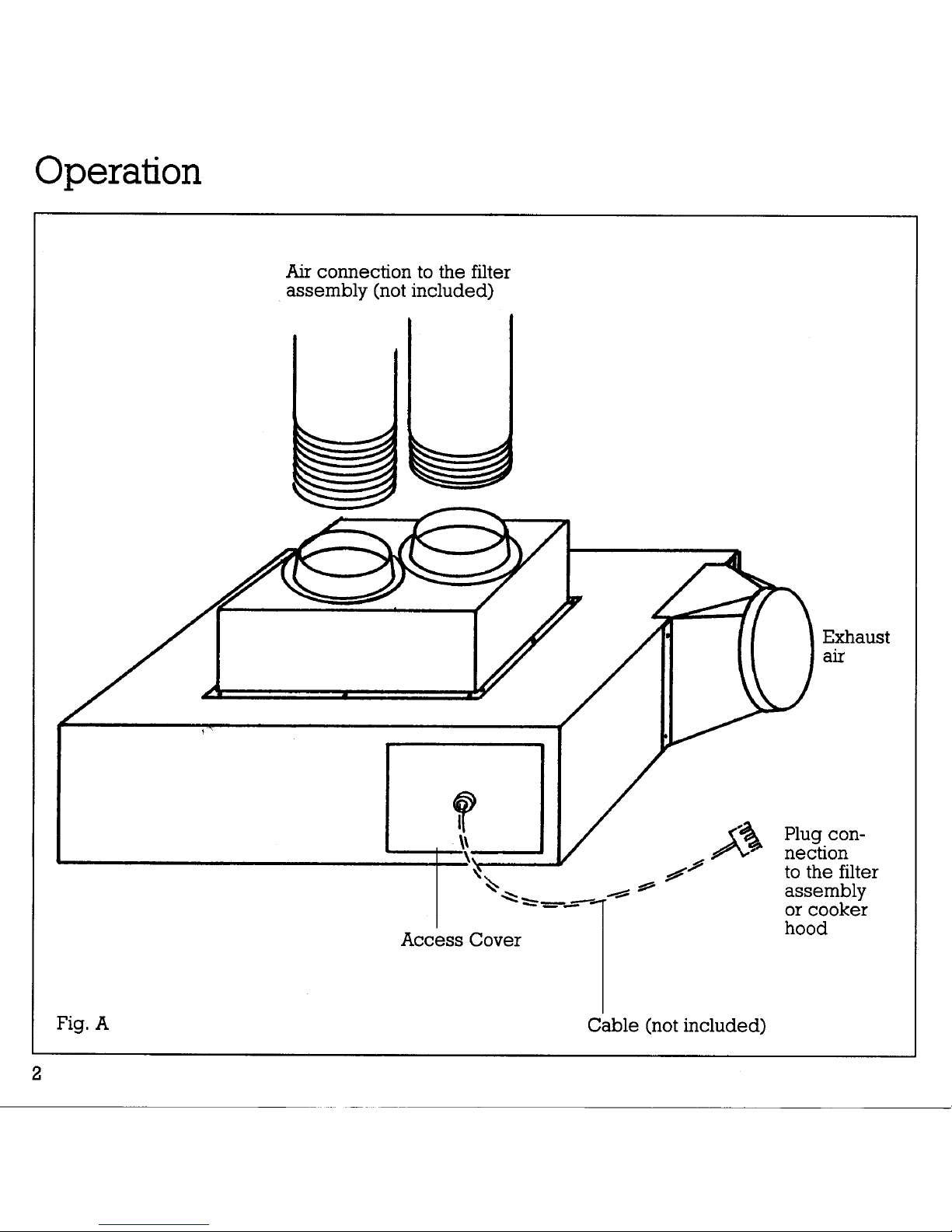 Operation

Air connection to the filter assembly (not included)

Exhaust air

Plug connection to the filter assembly or cooker hood

Access Cover

Fig. A

Cable (not included)

2