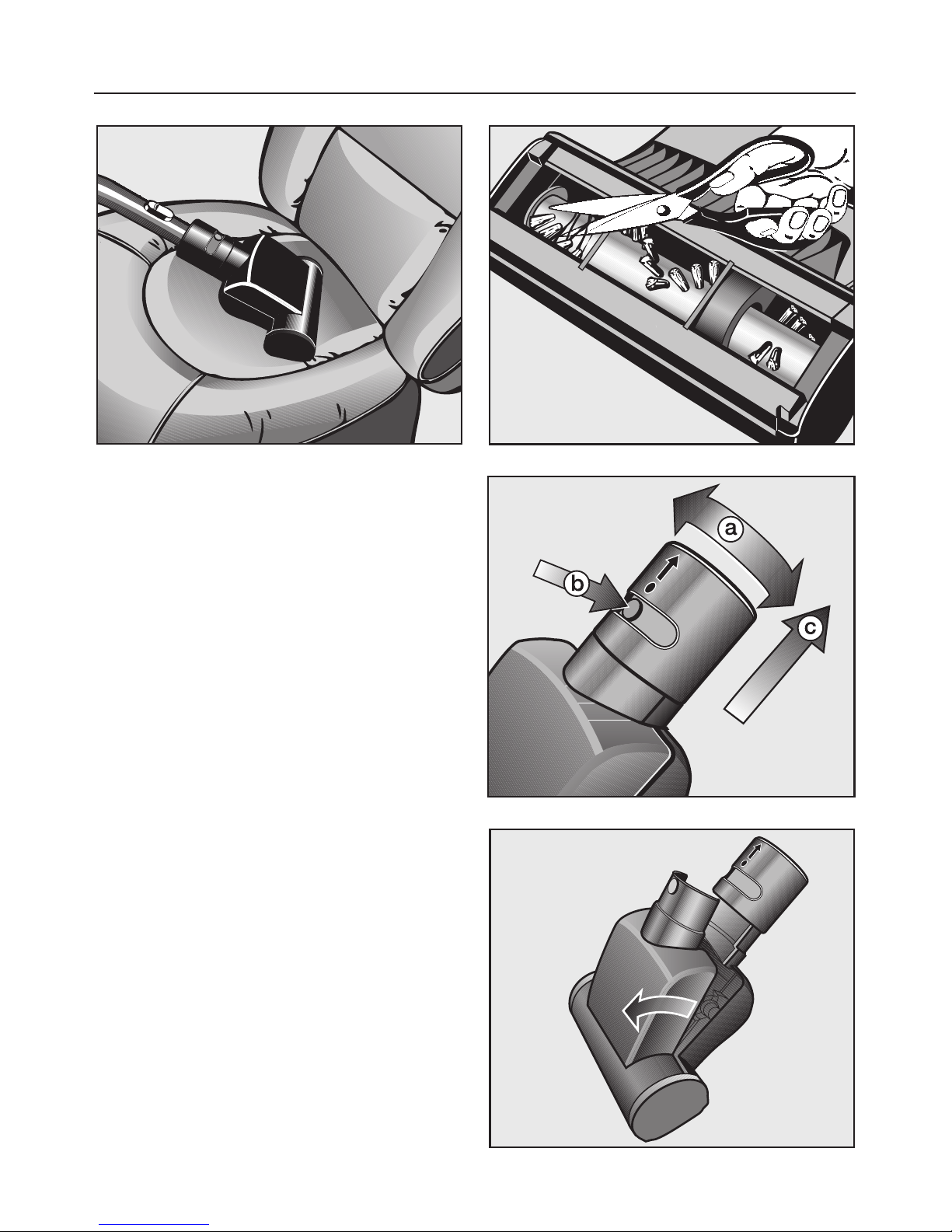 a

b

c