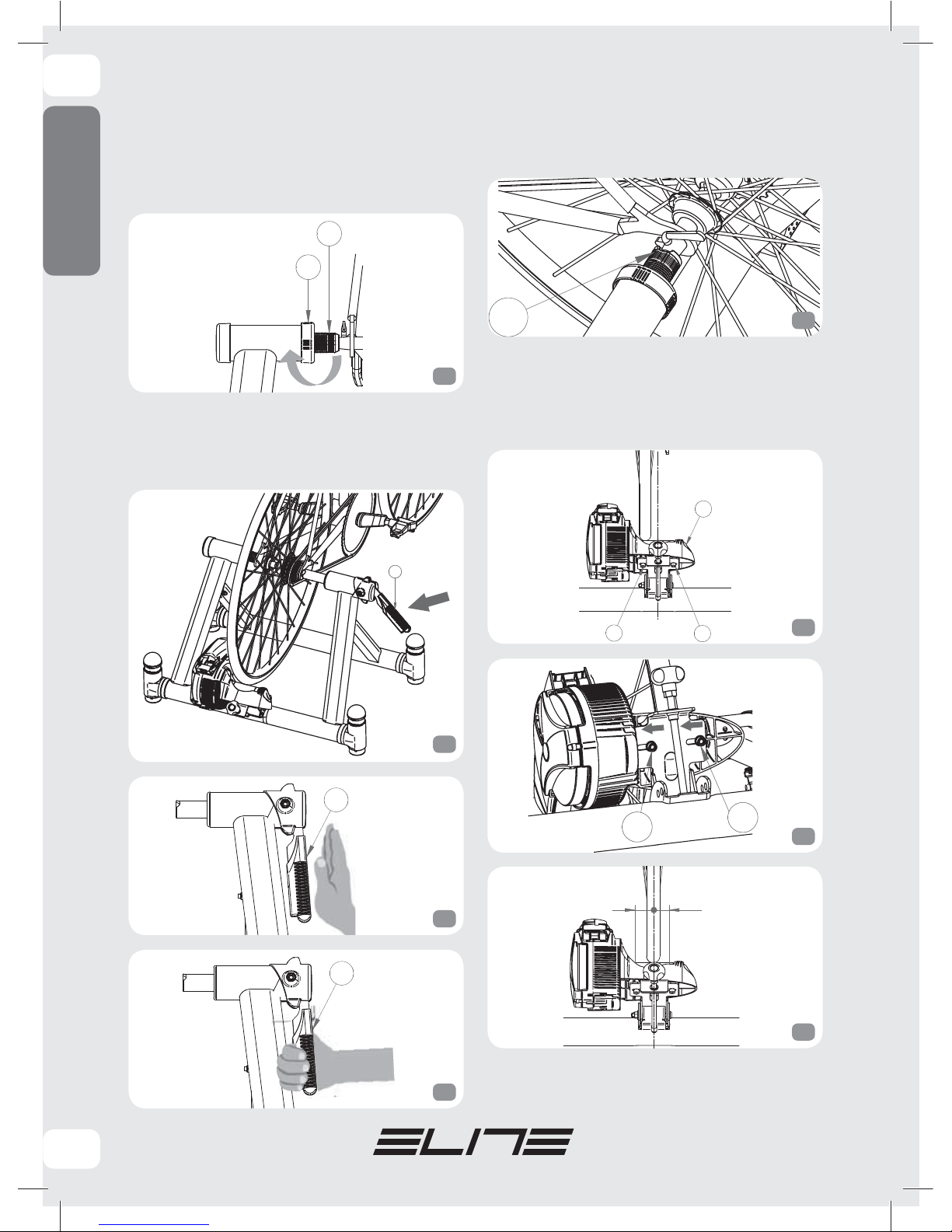 ELITE