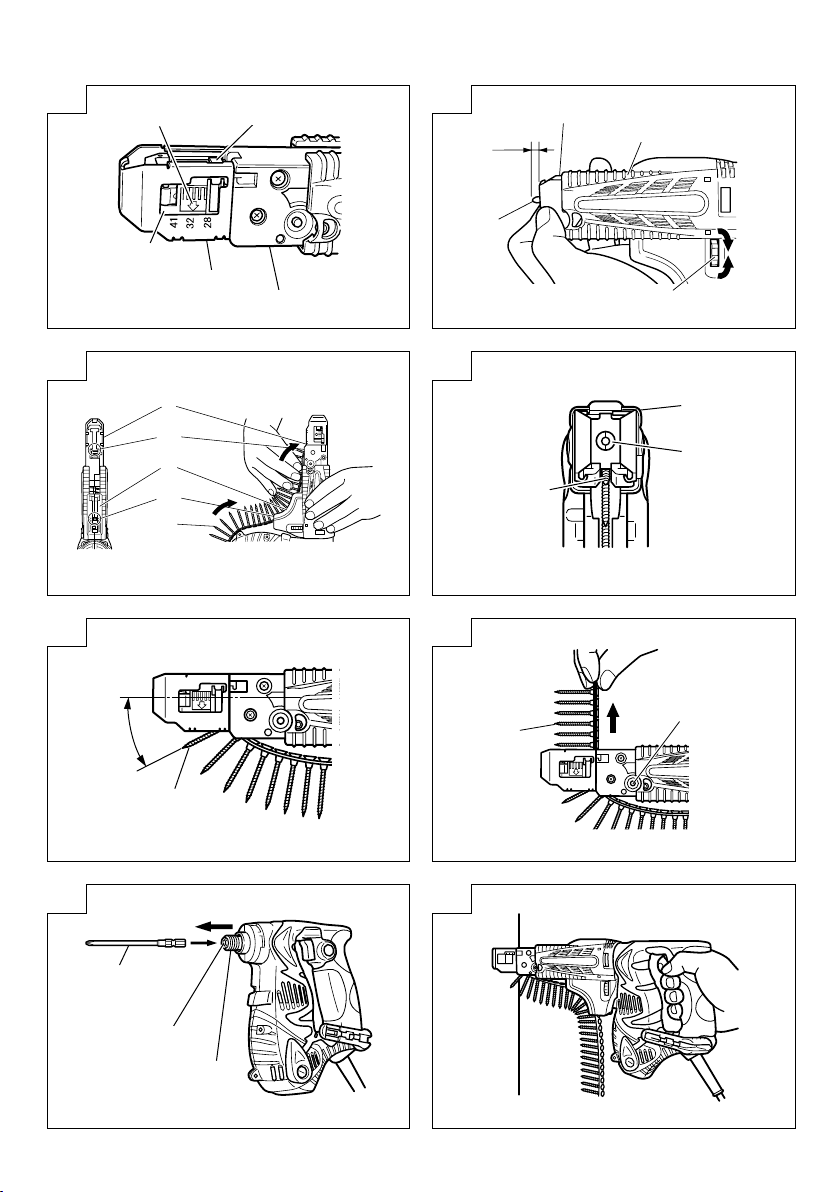 41
32
28