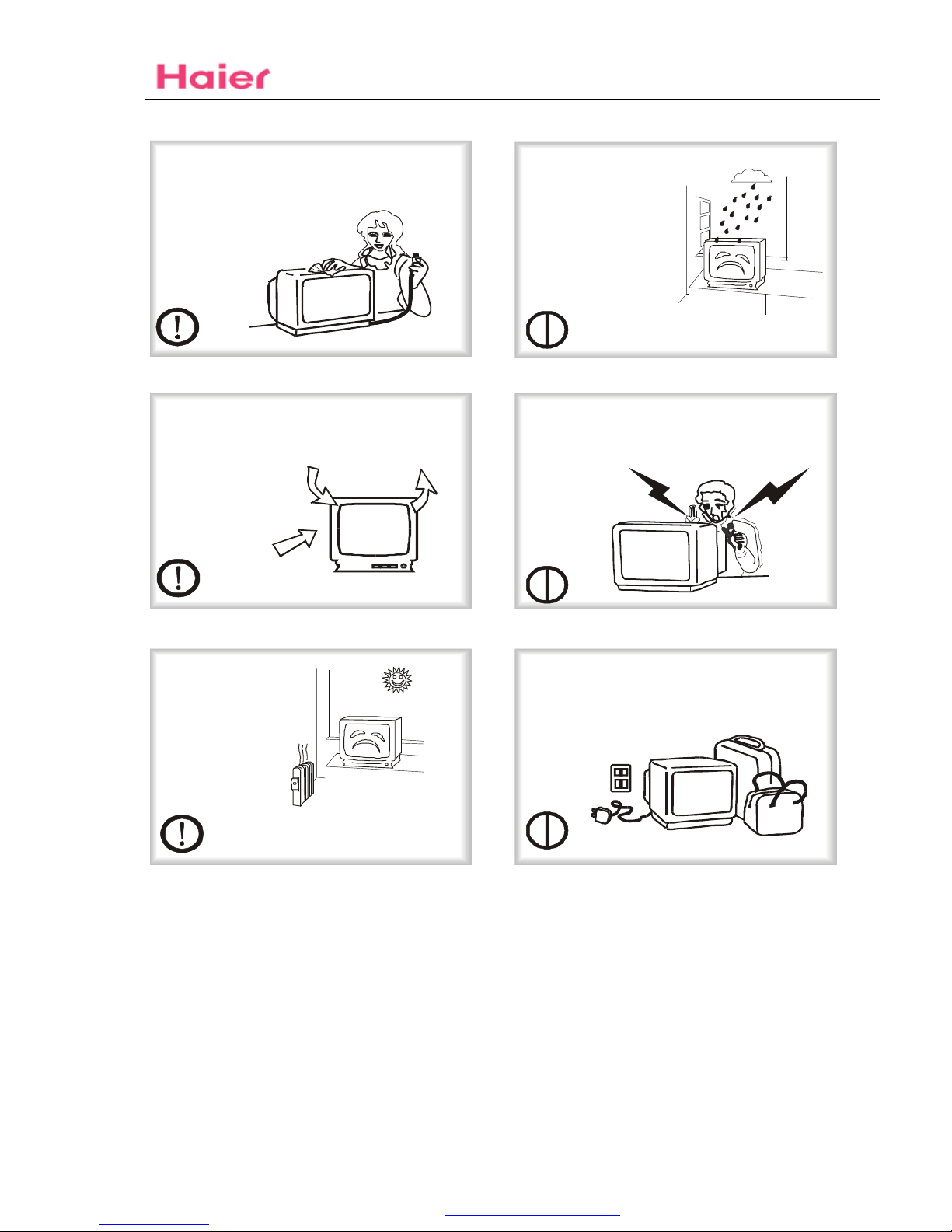 Haier