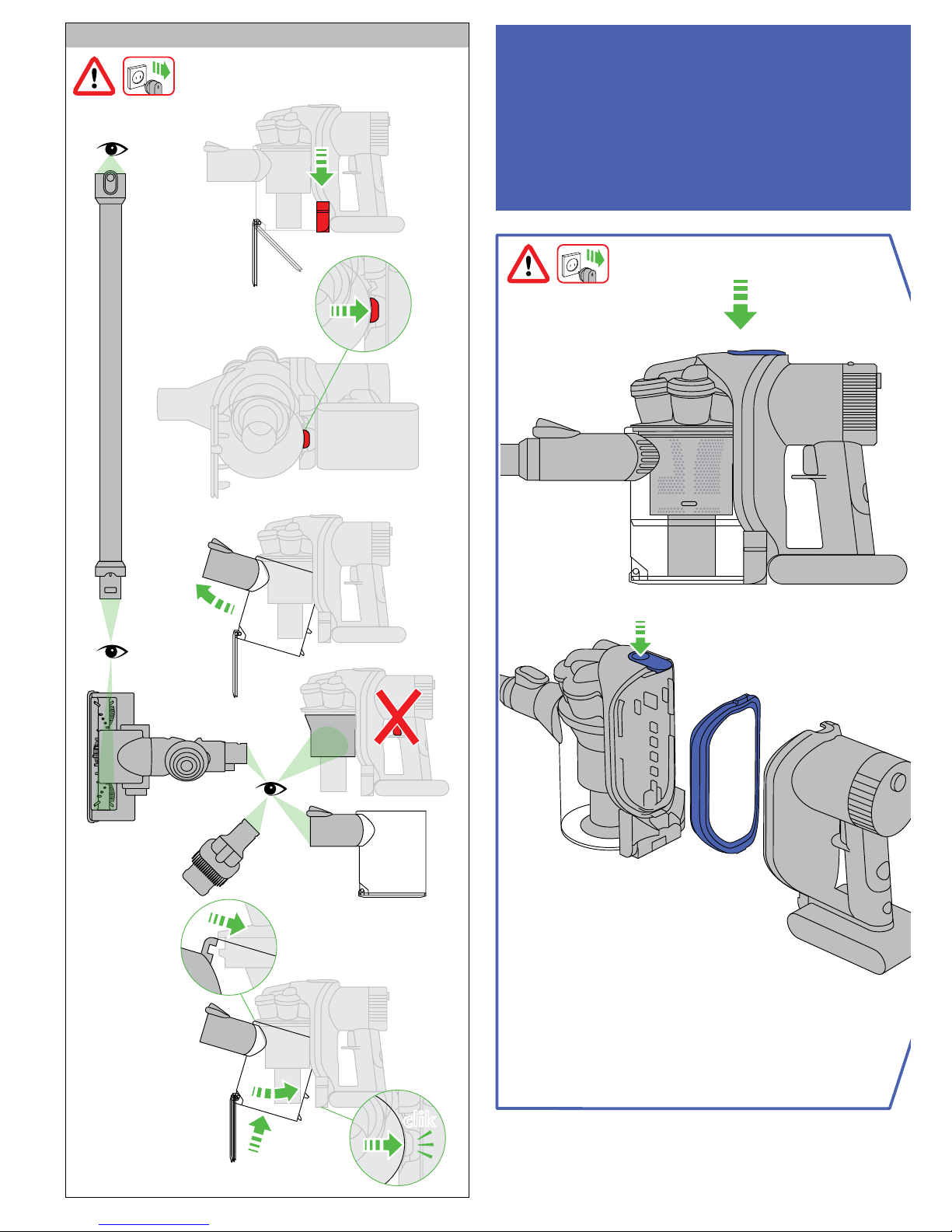 clik