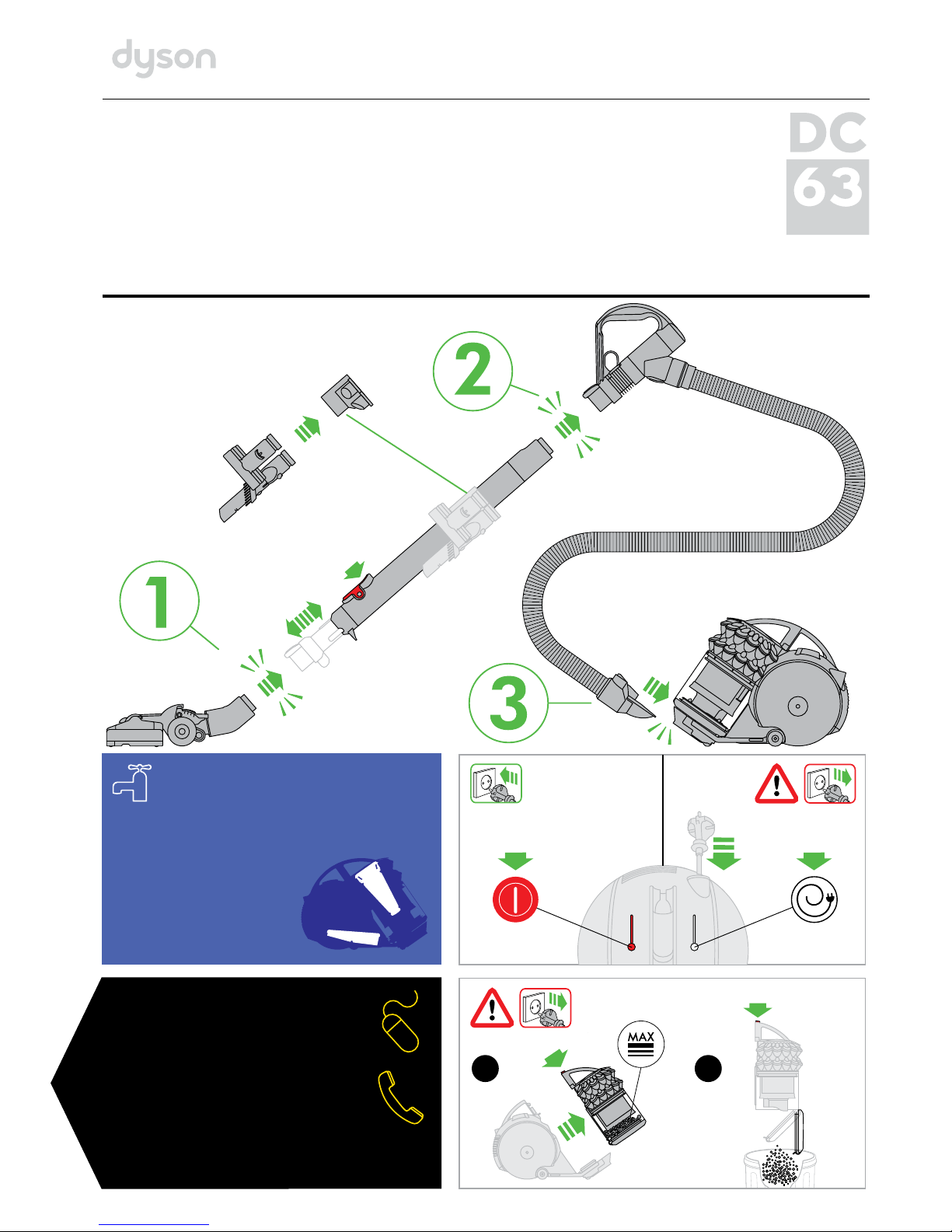 dyson

DC
63

2

1

3

MAX