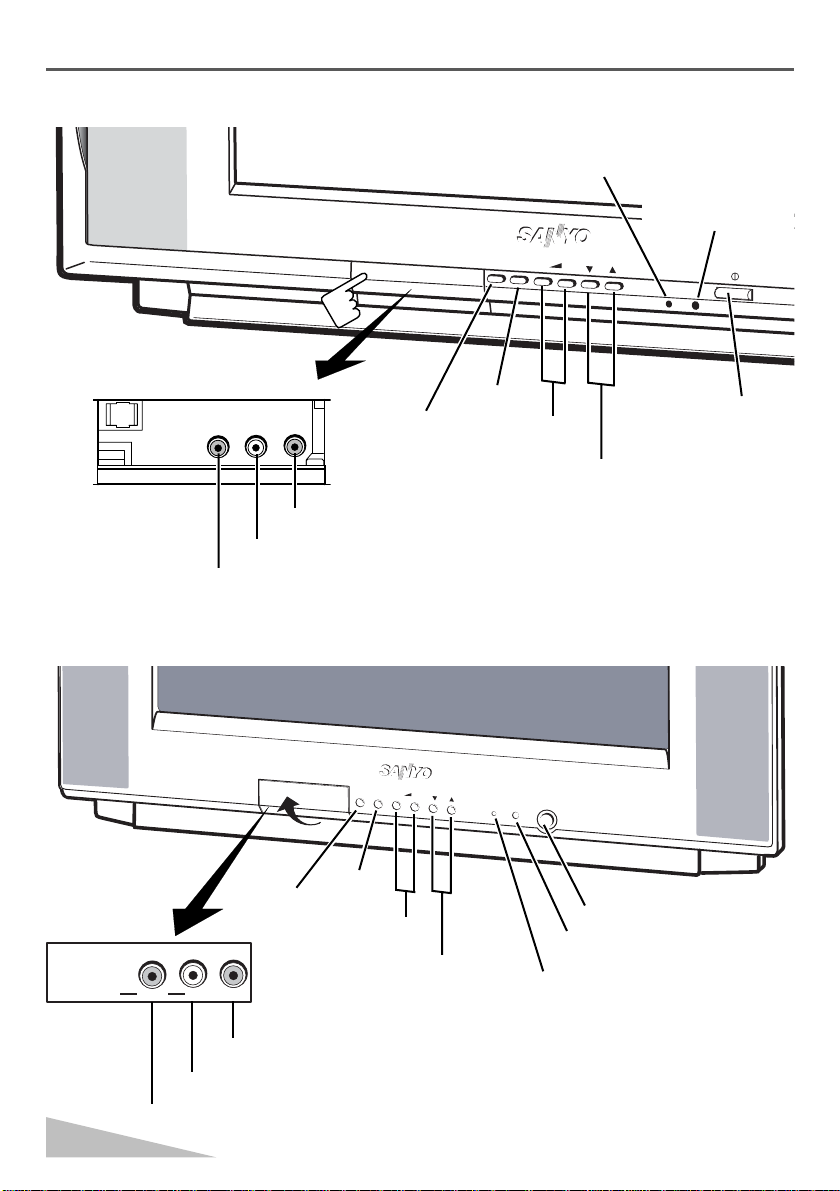 SANYO

SANYO