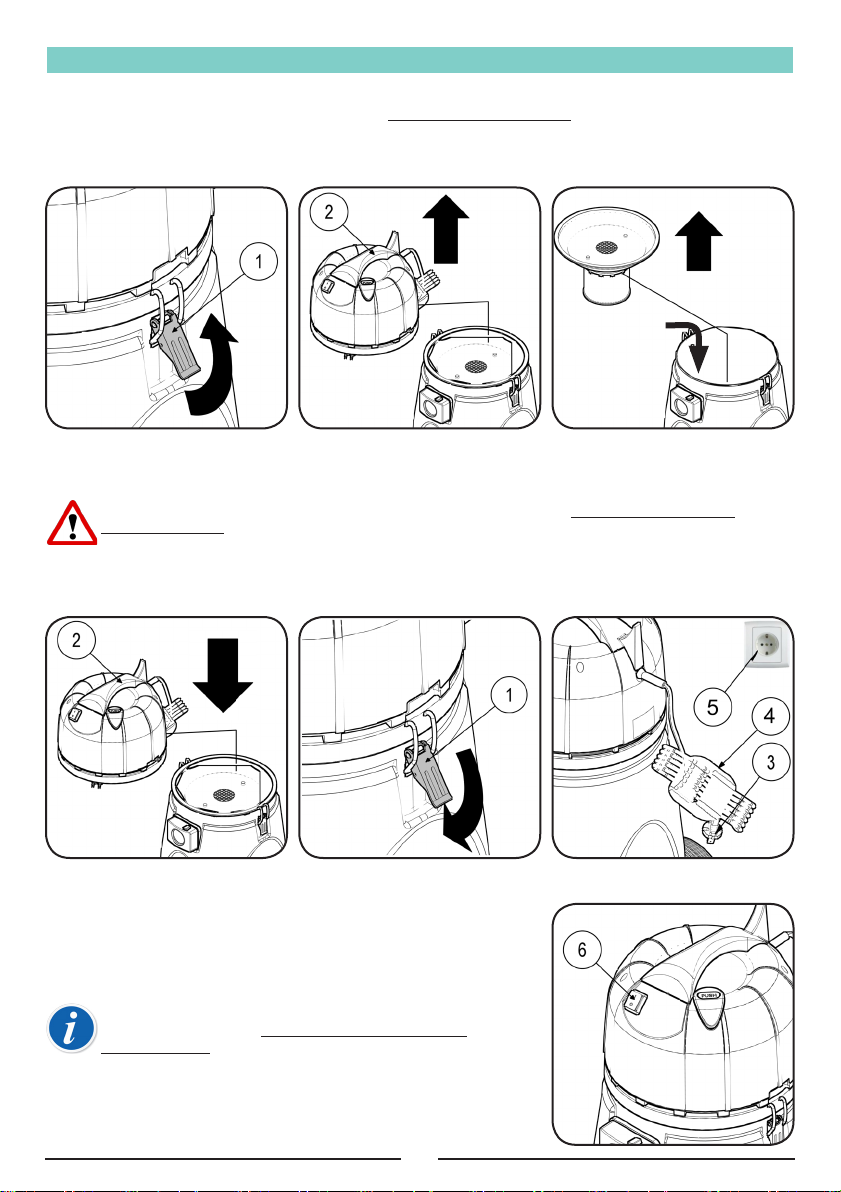 1

2

2

1

5

4

3

6

PUSH