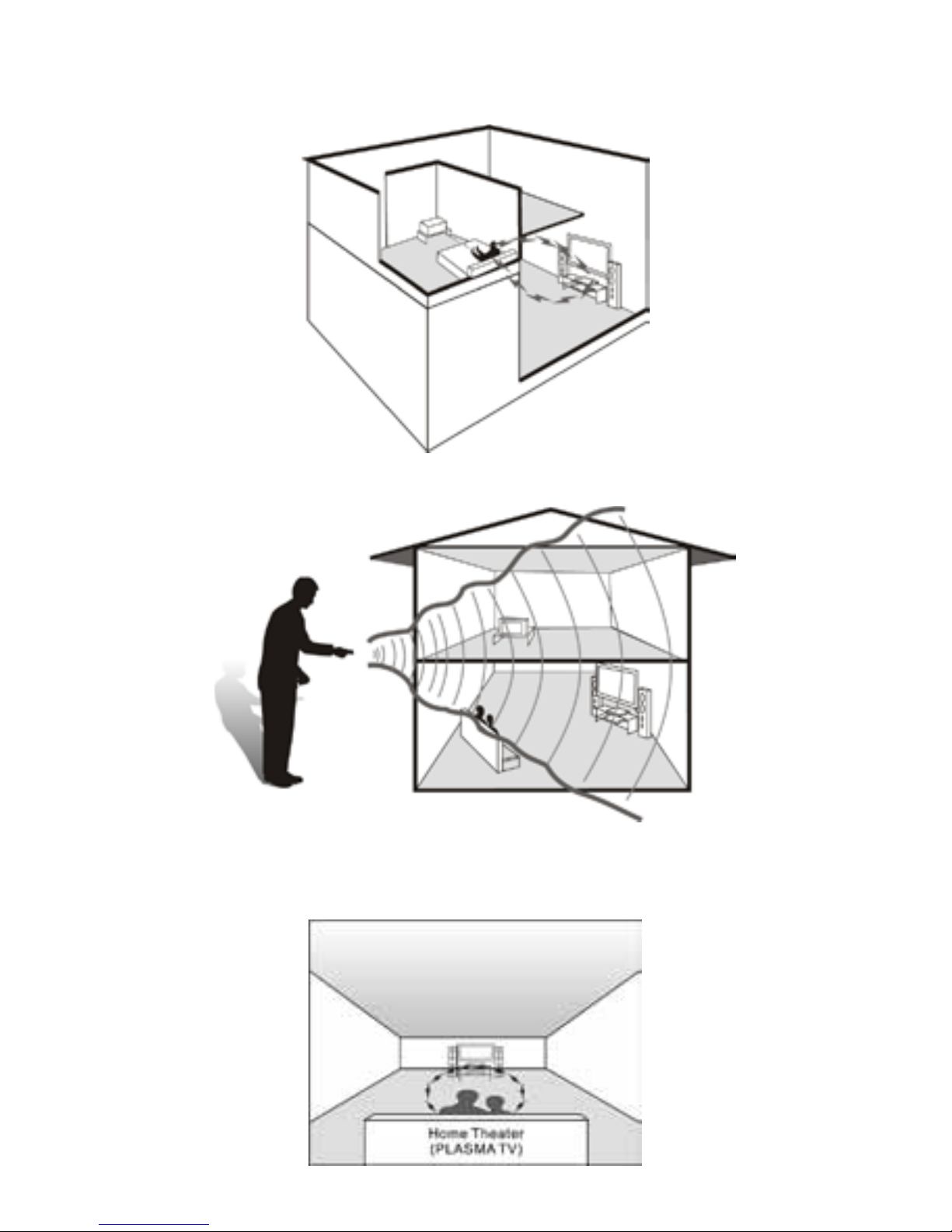 Home Theater
(PLASMA TV)