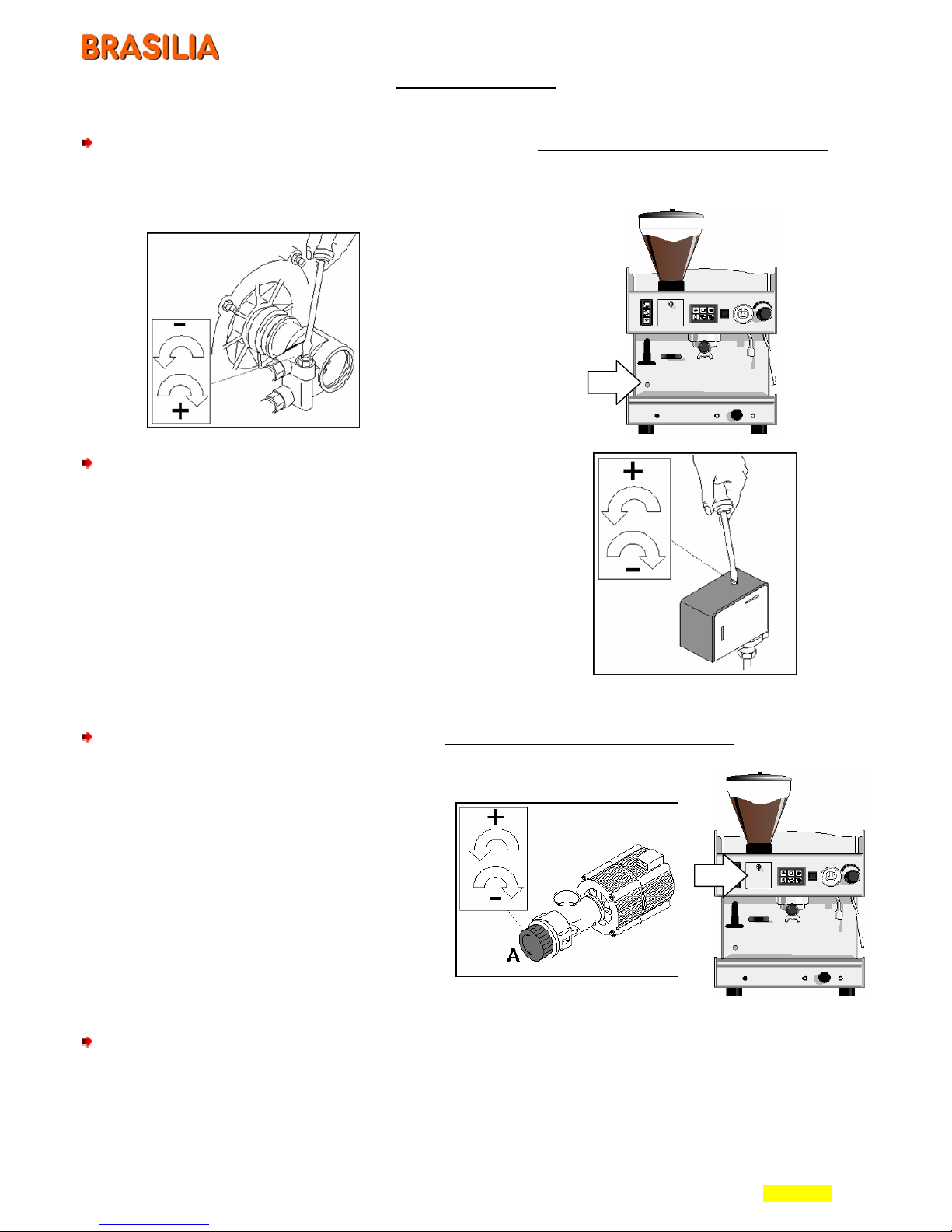 BRASILIA

−

+

+

−

+

−

A