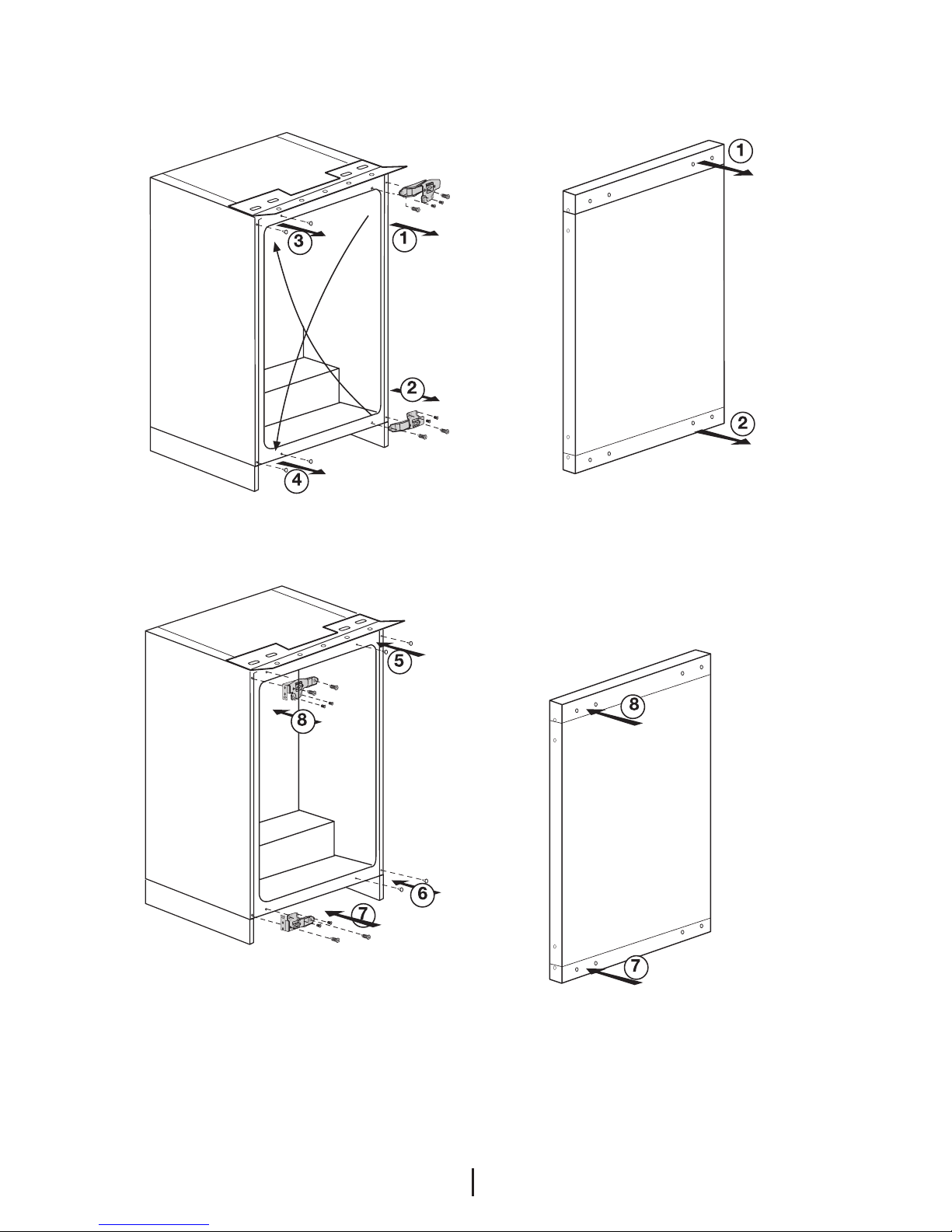 3
1
2
4
1
2
5
8
6
7
8
7