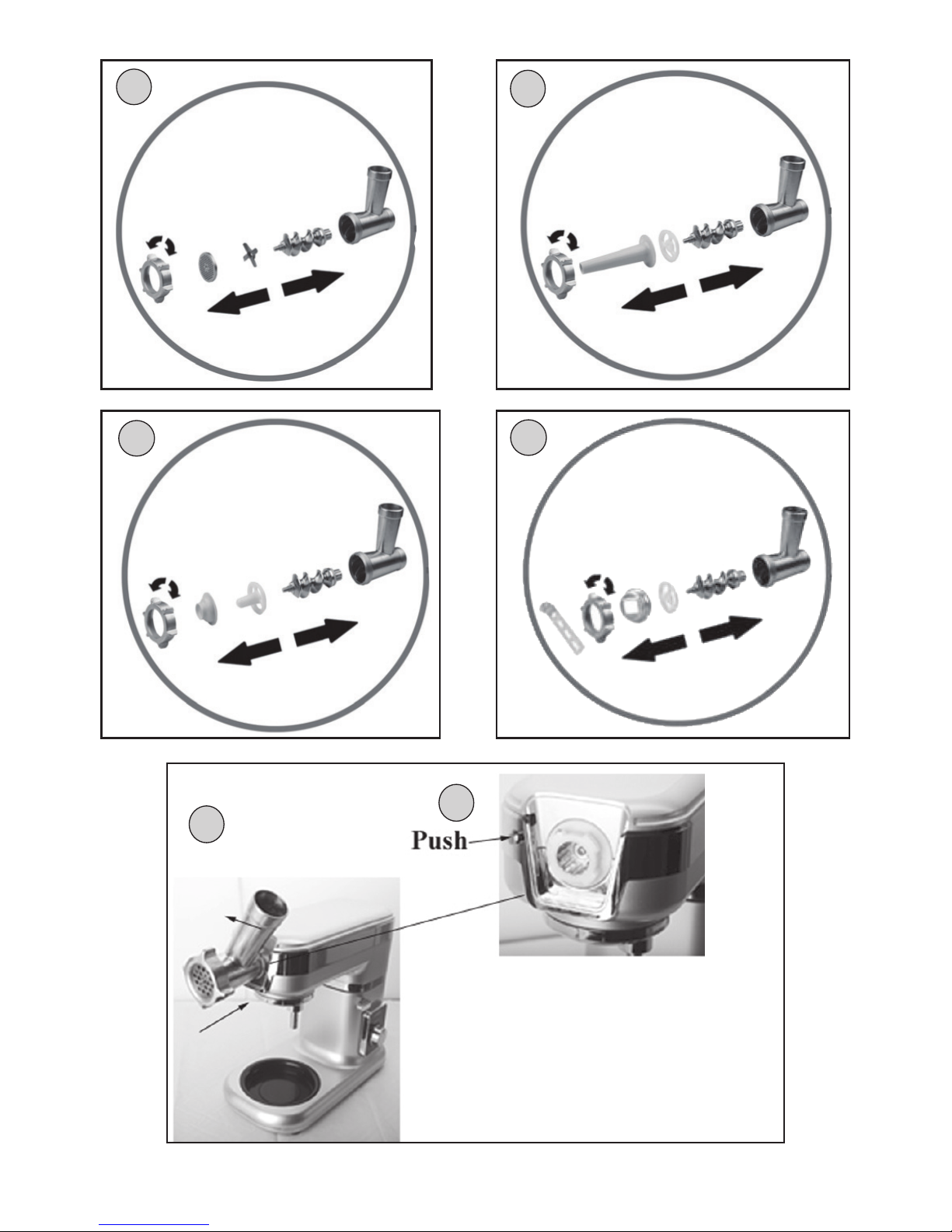 Push