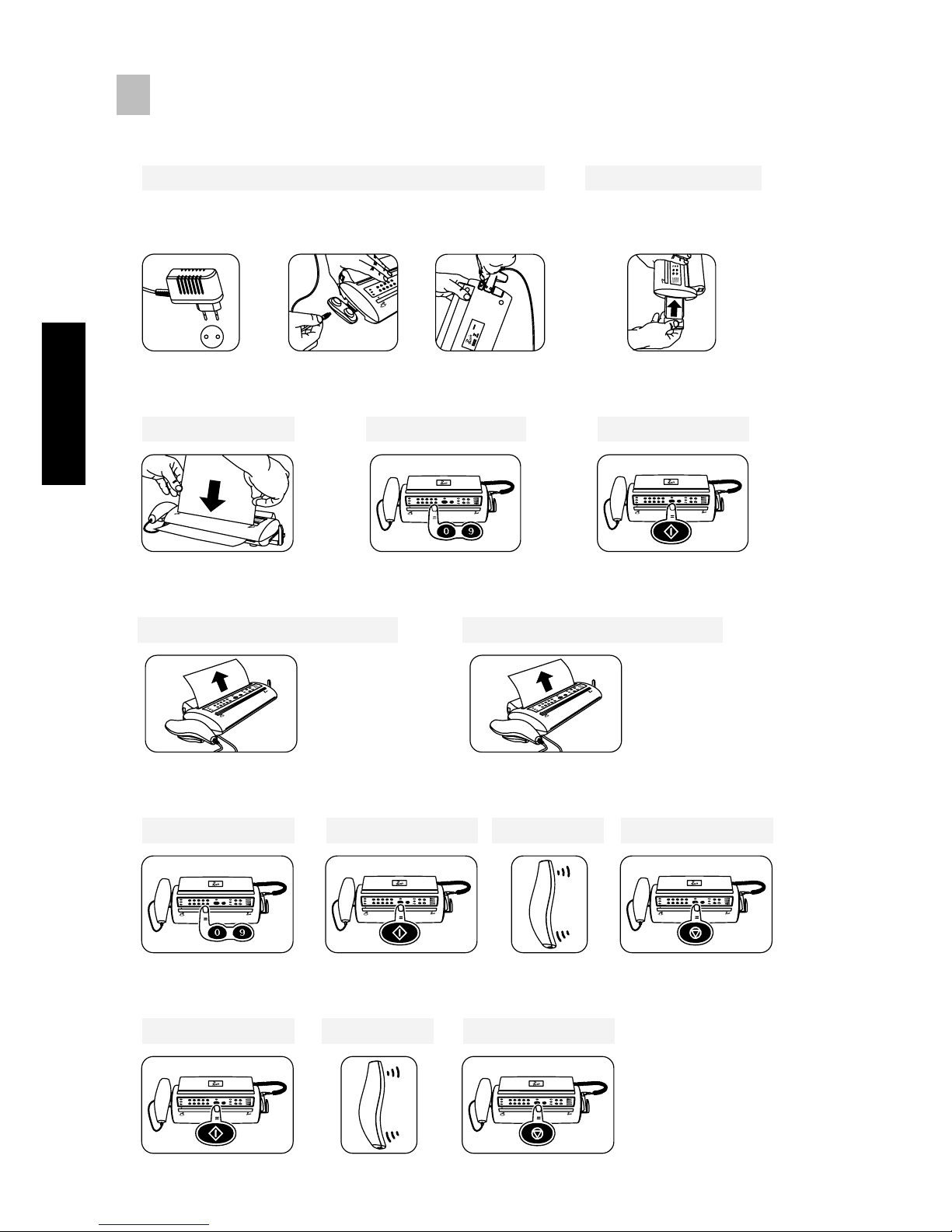 0 9

0 9