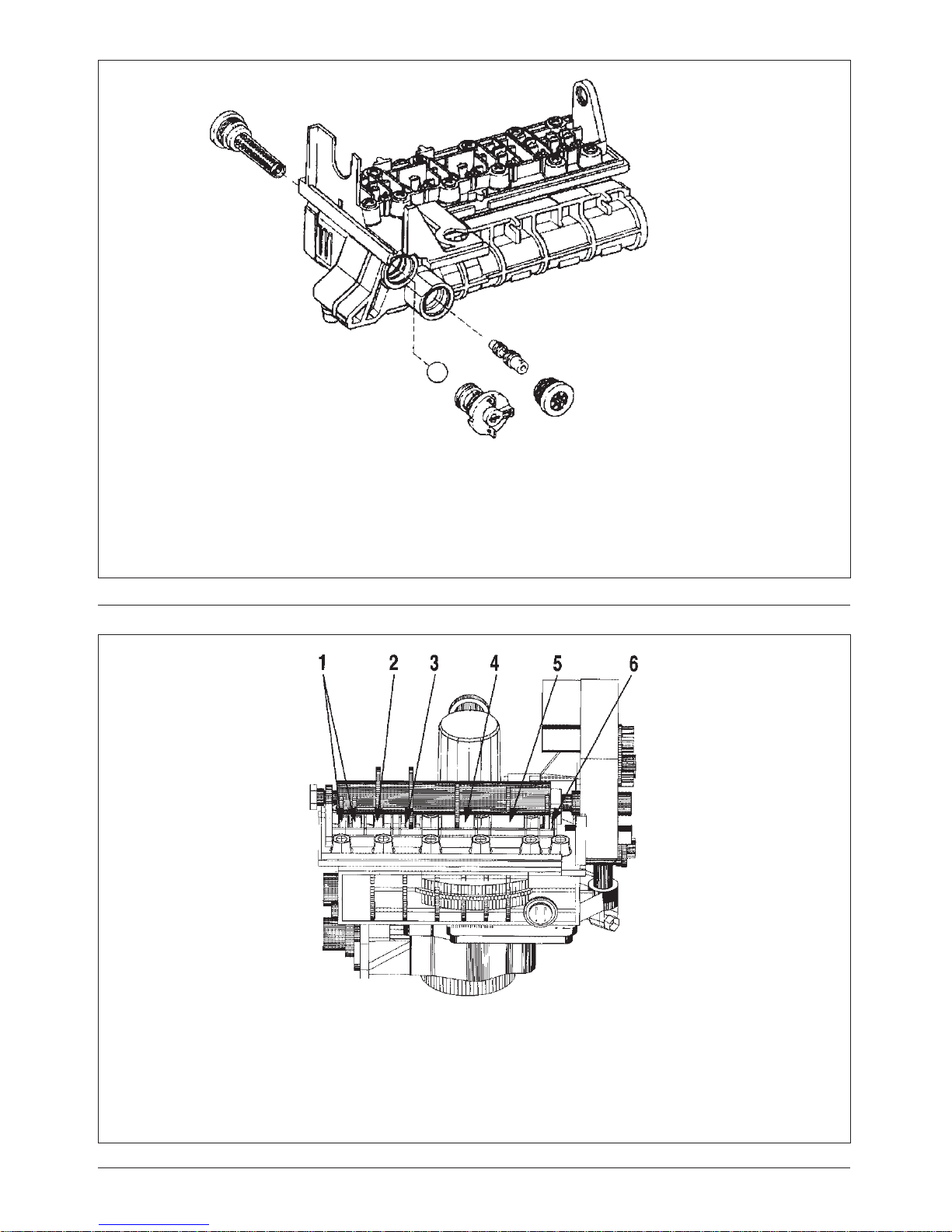 1 2 3 4 5 6