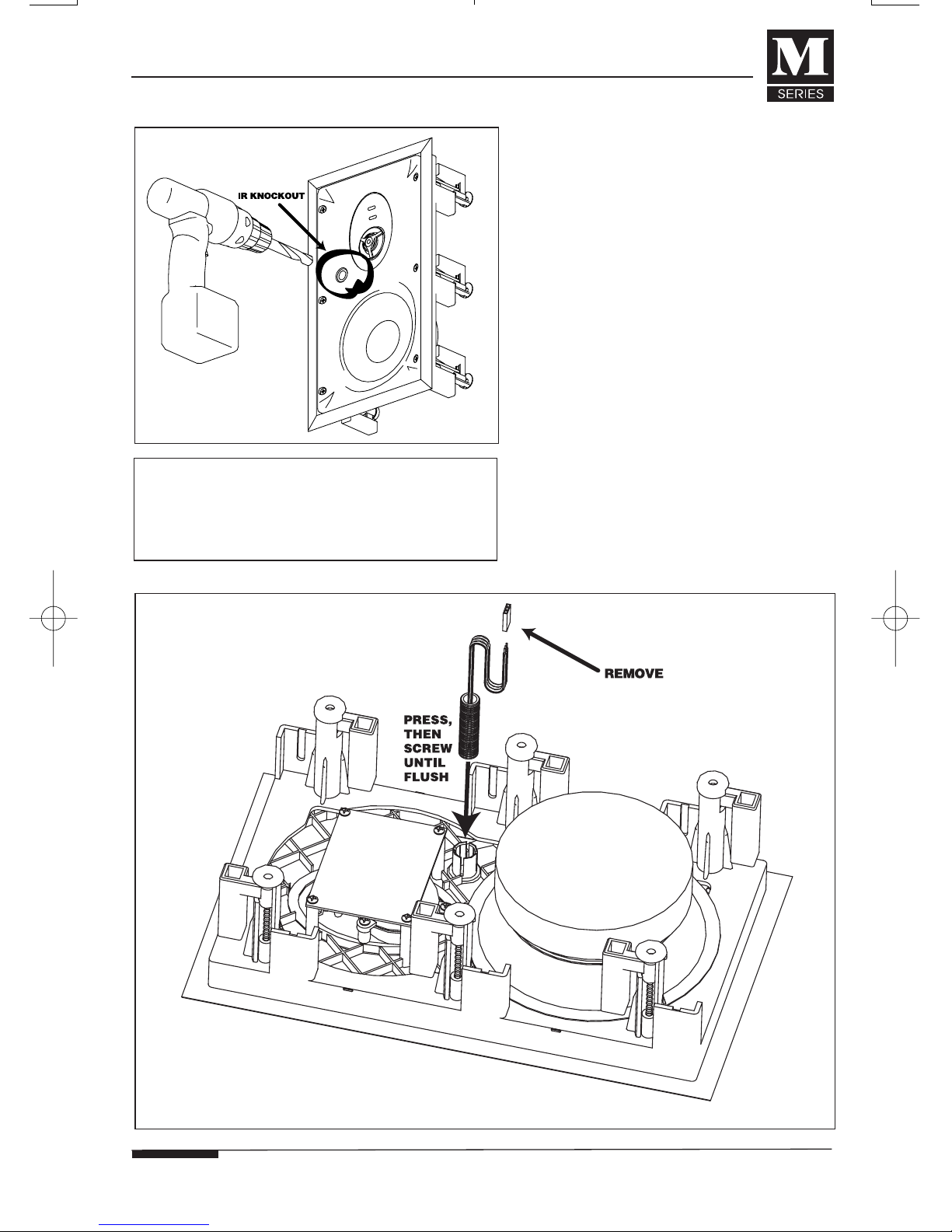 M
SERIES

IR KNOCKOUT

REMOVE

PRESS, THEN SCREW UNTIL FLUSH