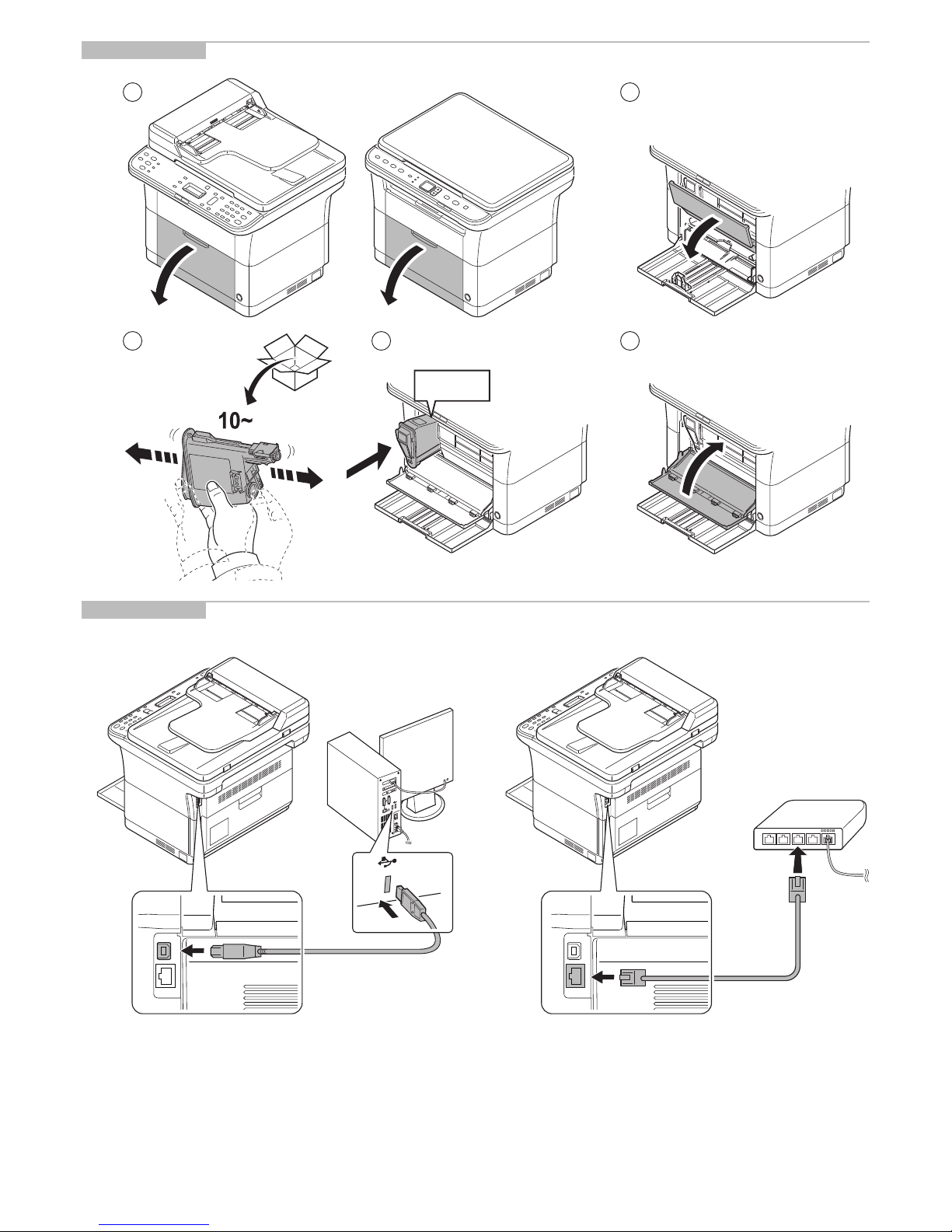 10~