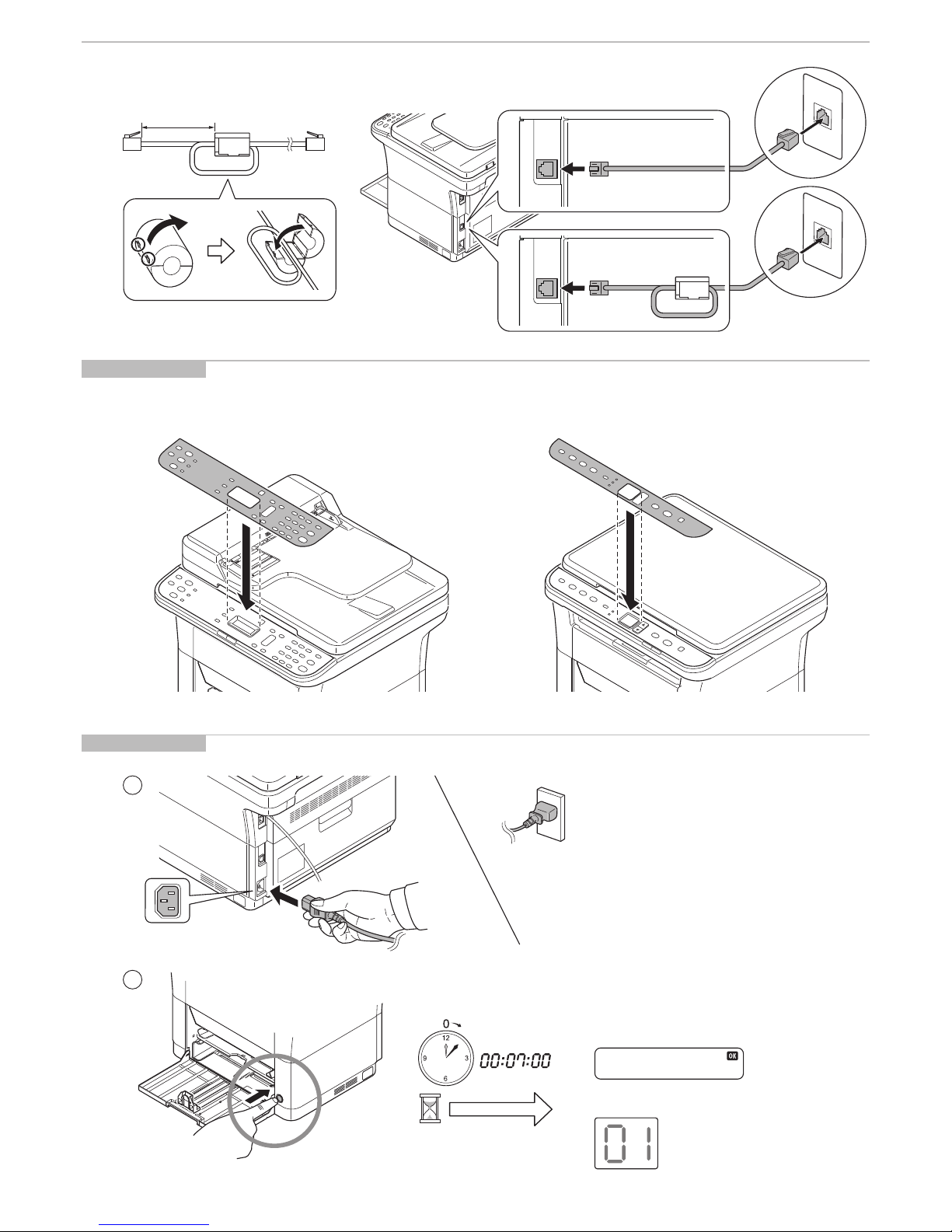 0
12
3
6
9
00:07:00
OK
01