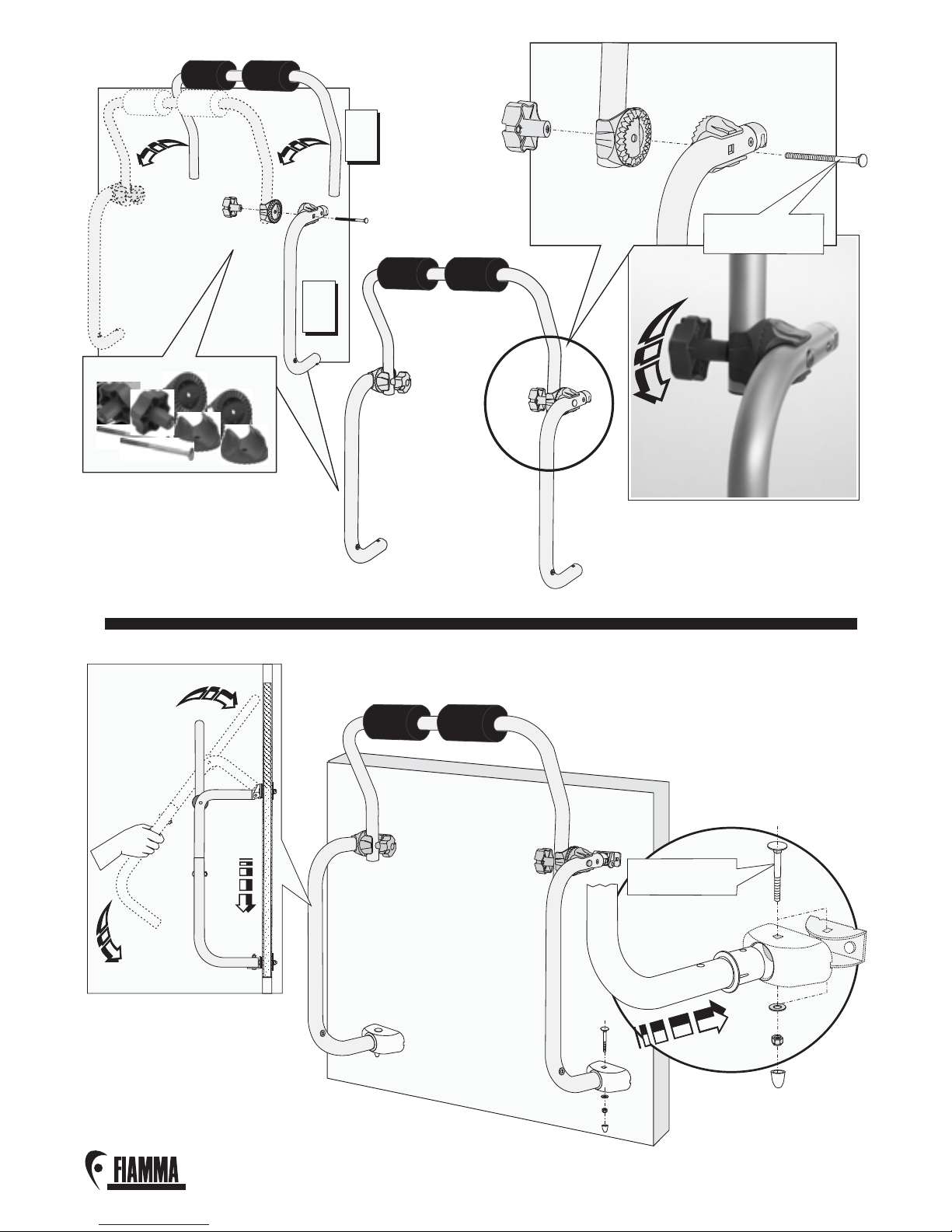 FIAMMA