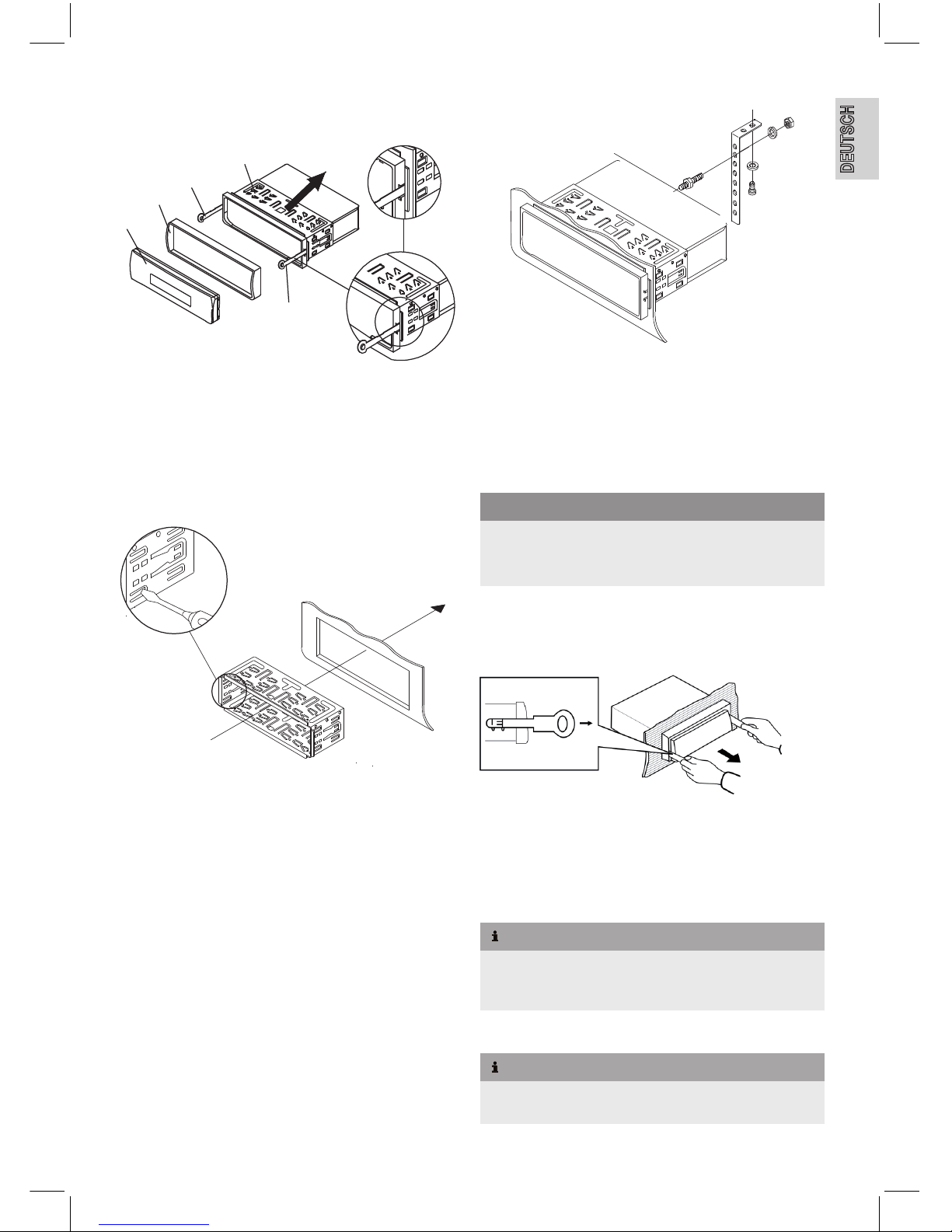 DEUTSCH