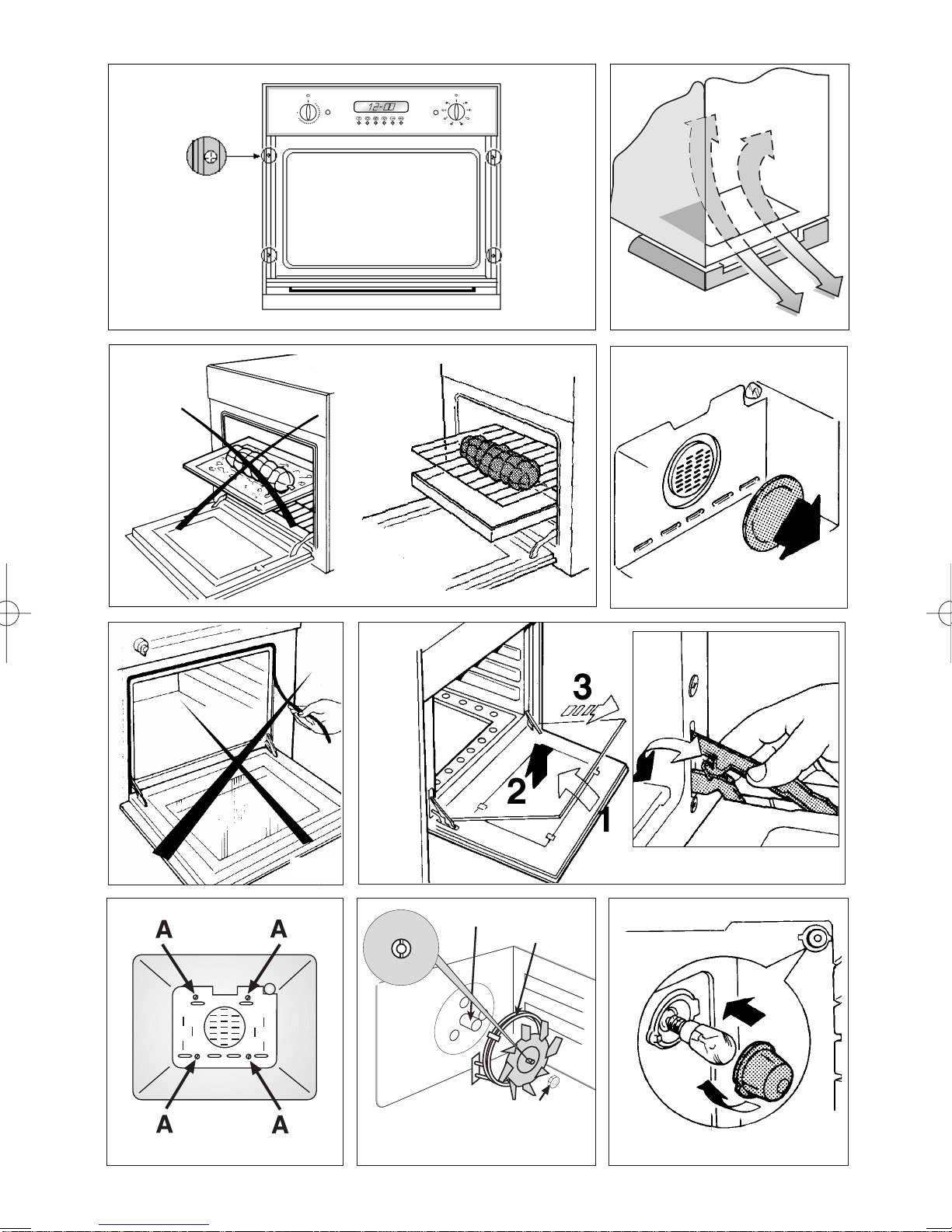 12:00

3

2

1

A A

A A