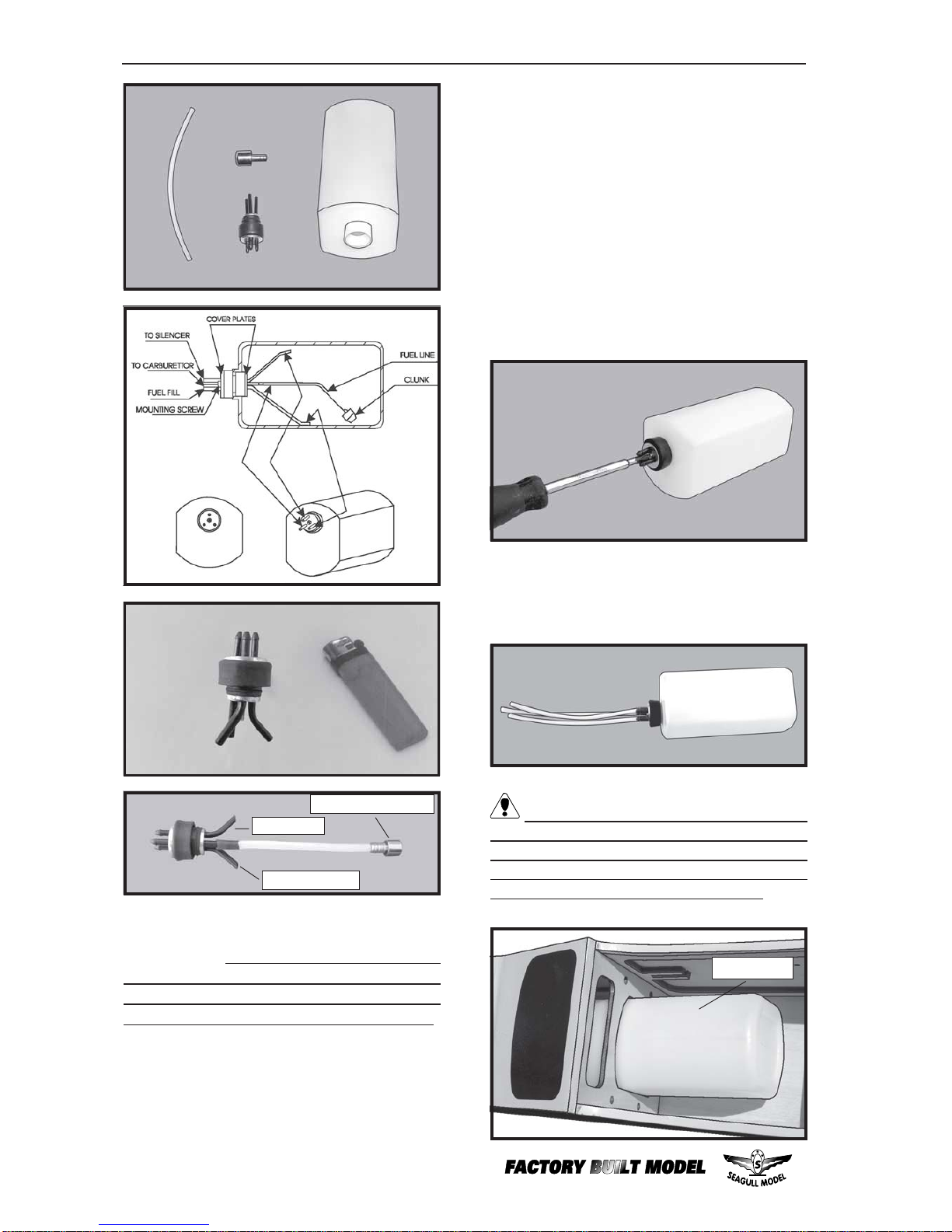 COVER PLATES
TO SILENCER
TO CARBURETTOR
FUEL FILL
MOUNTING SCREW
FUEL LINE
CLUNK

FACTORY BUILT MODEL
SEAGULL MODEL