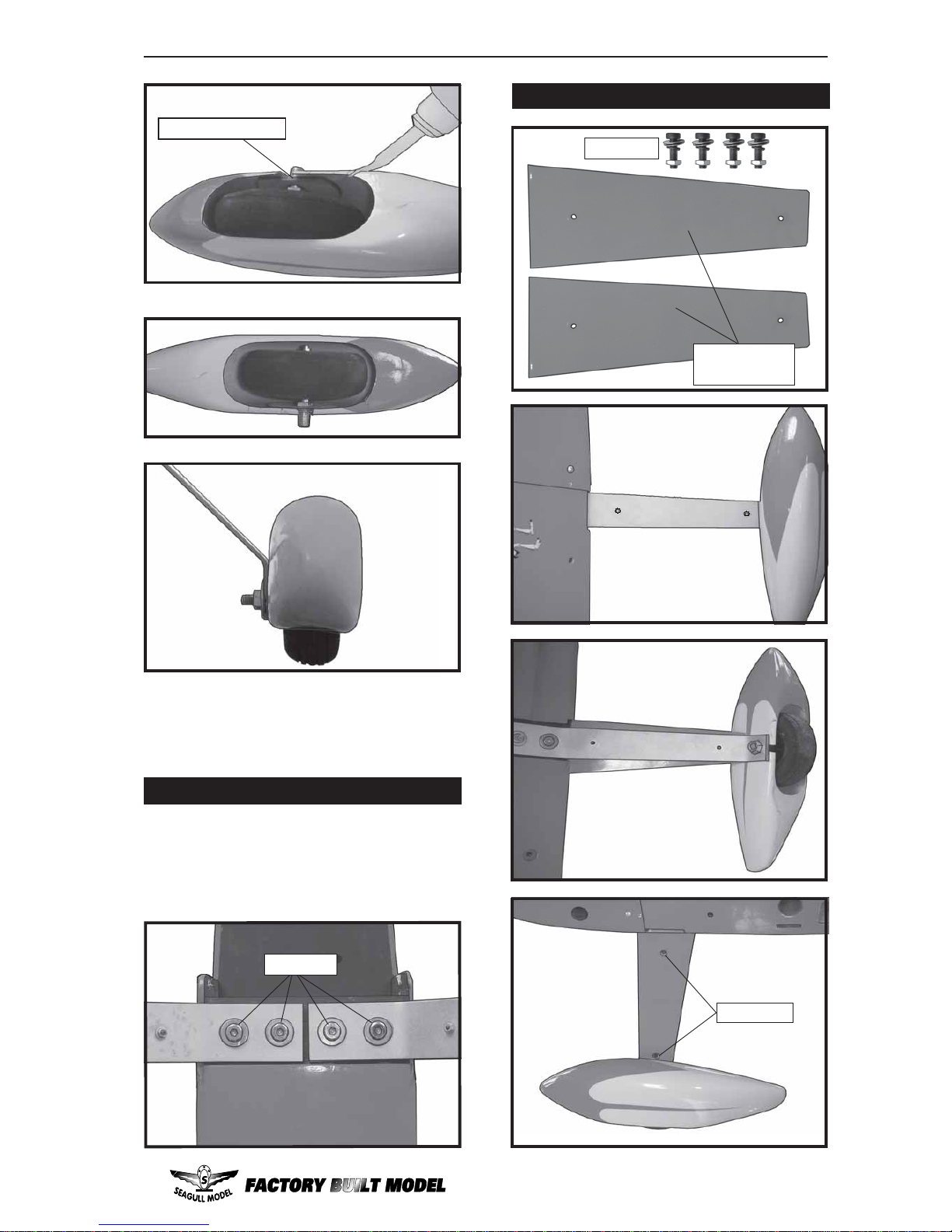 SEAGULL MODEL

FACTORY BUILT MODEL