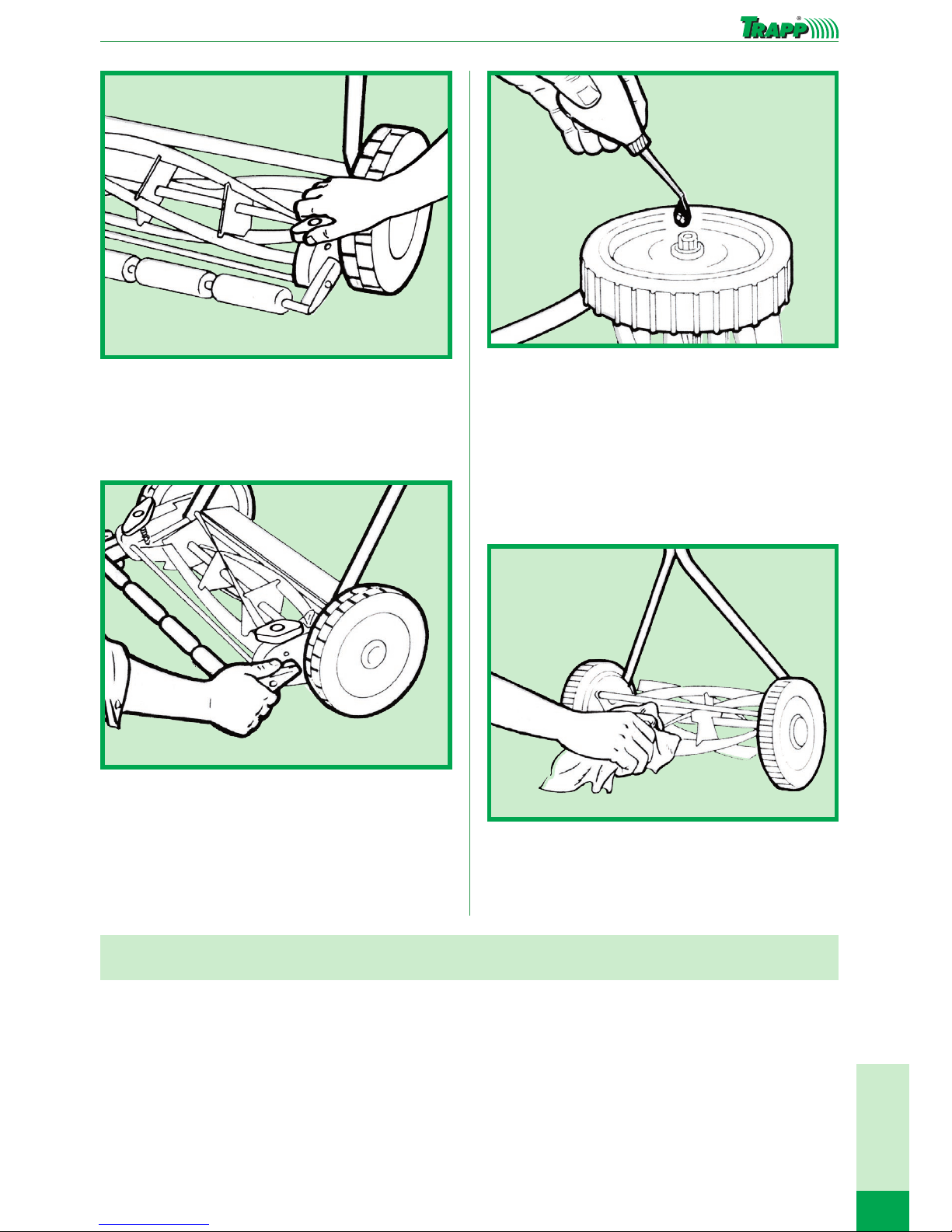 TRAPP®