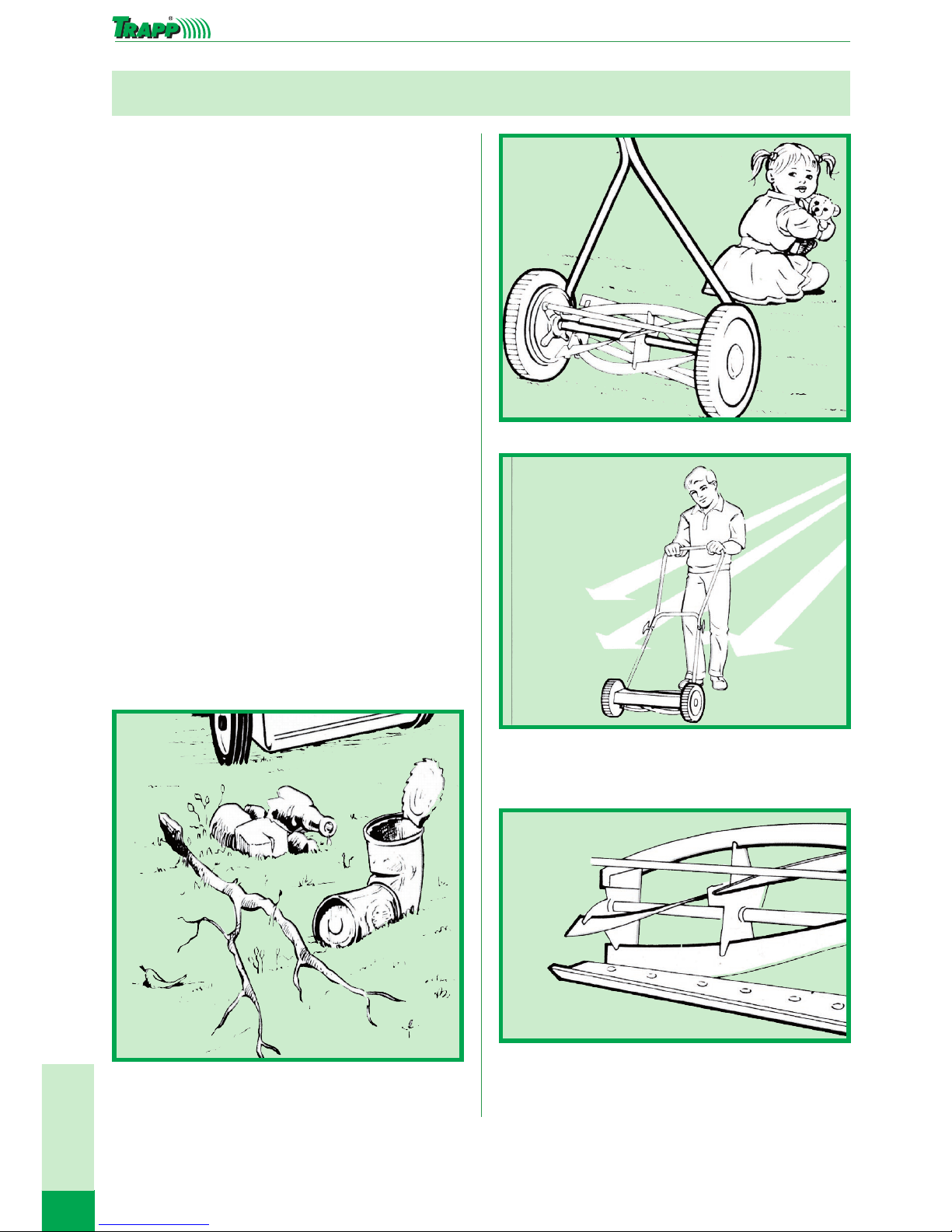 TRAPP®