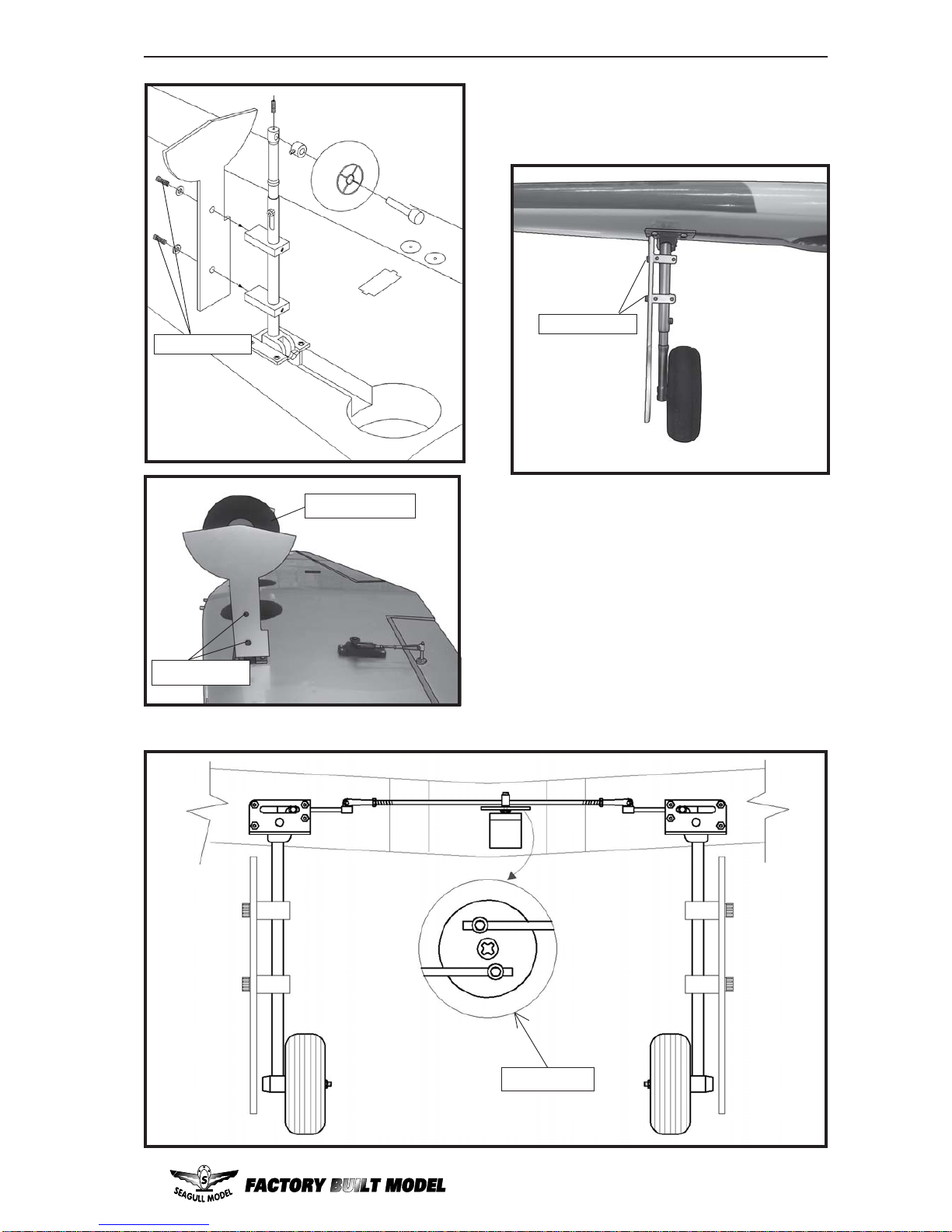 SEAGULL MODEL FACTORY BUILT MODEL