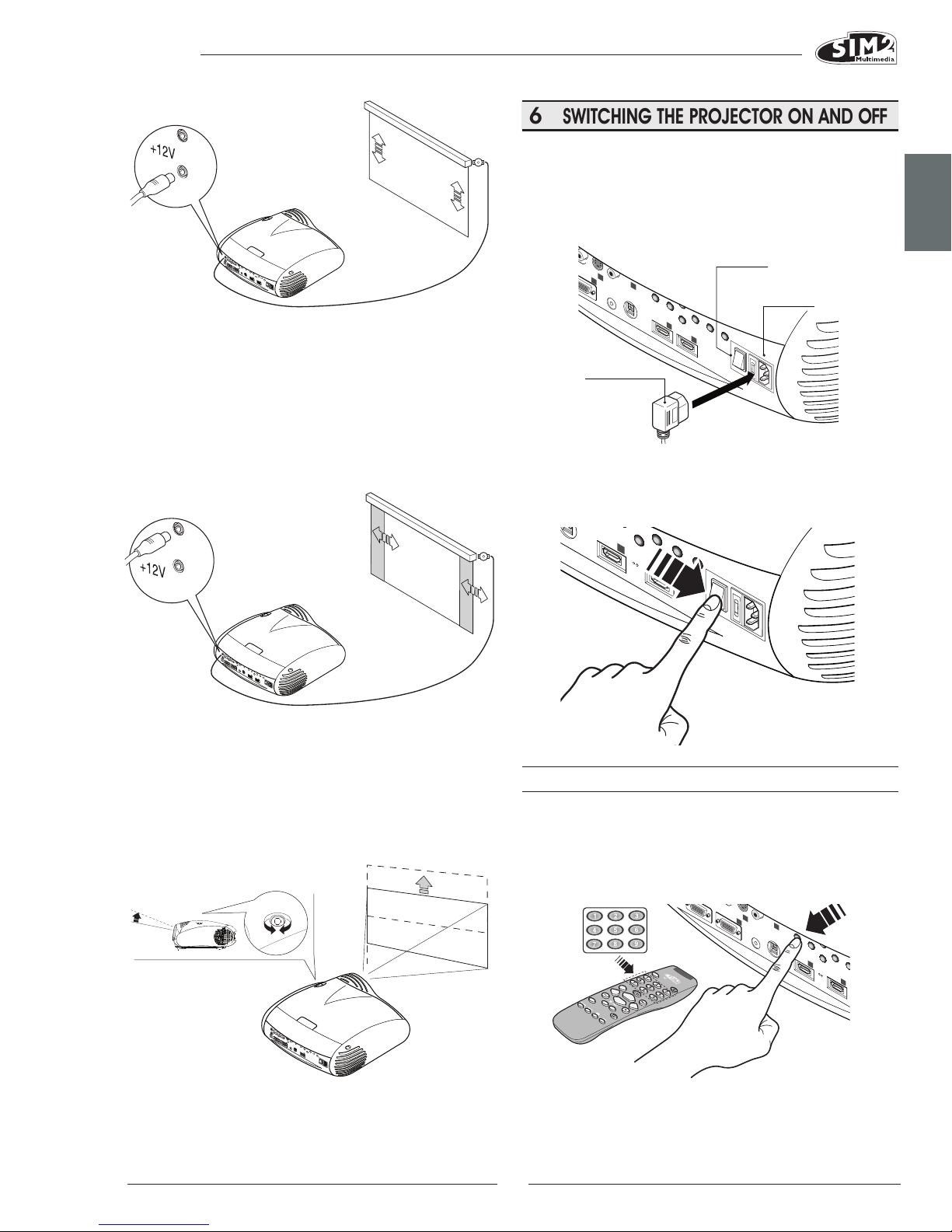 SIM2 Multimedia

+12V

+12V

6 SWITCHING THE PROJECTOR ON AND OFF

1 2 3
4 5 6
7 8 9