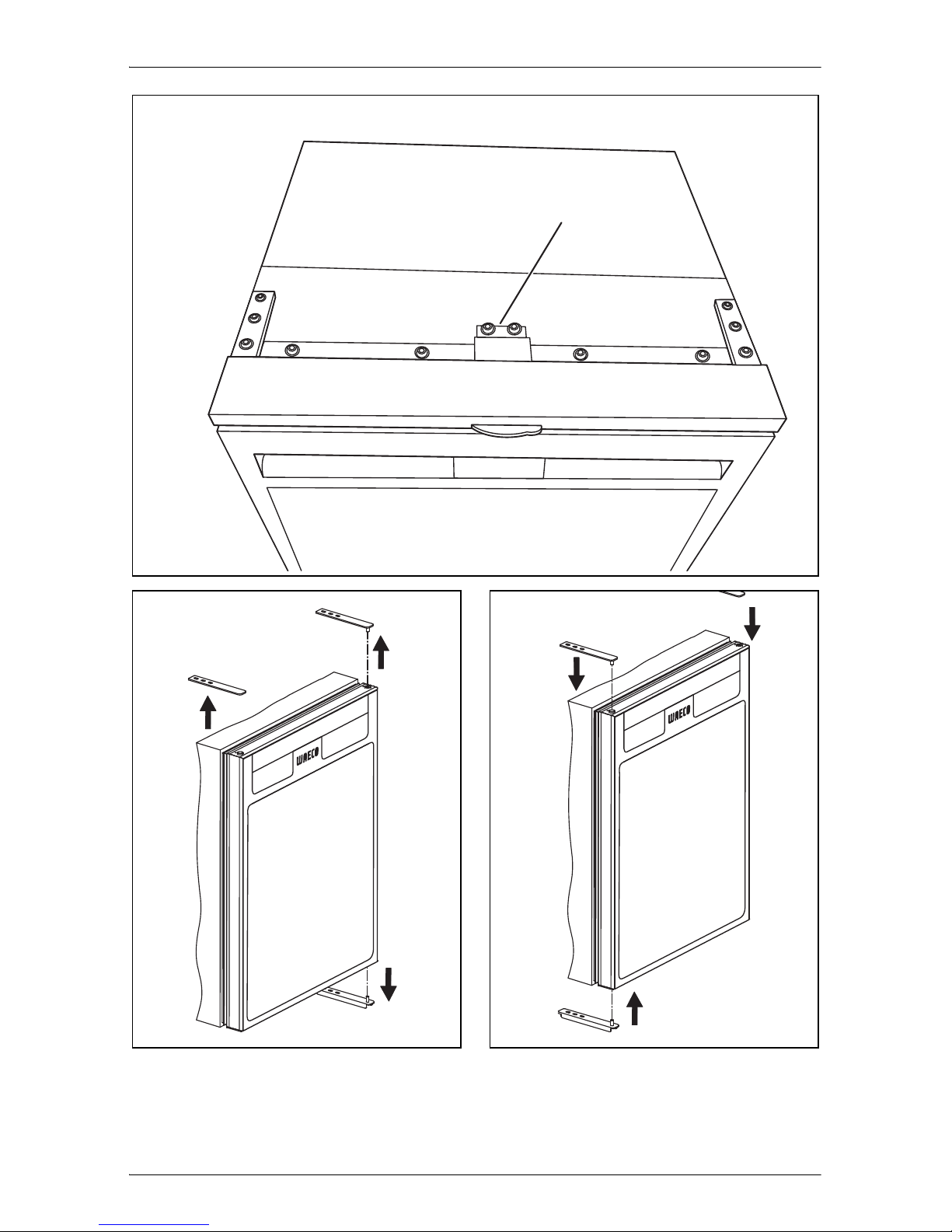 WAECO

WAECO