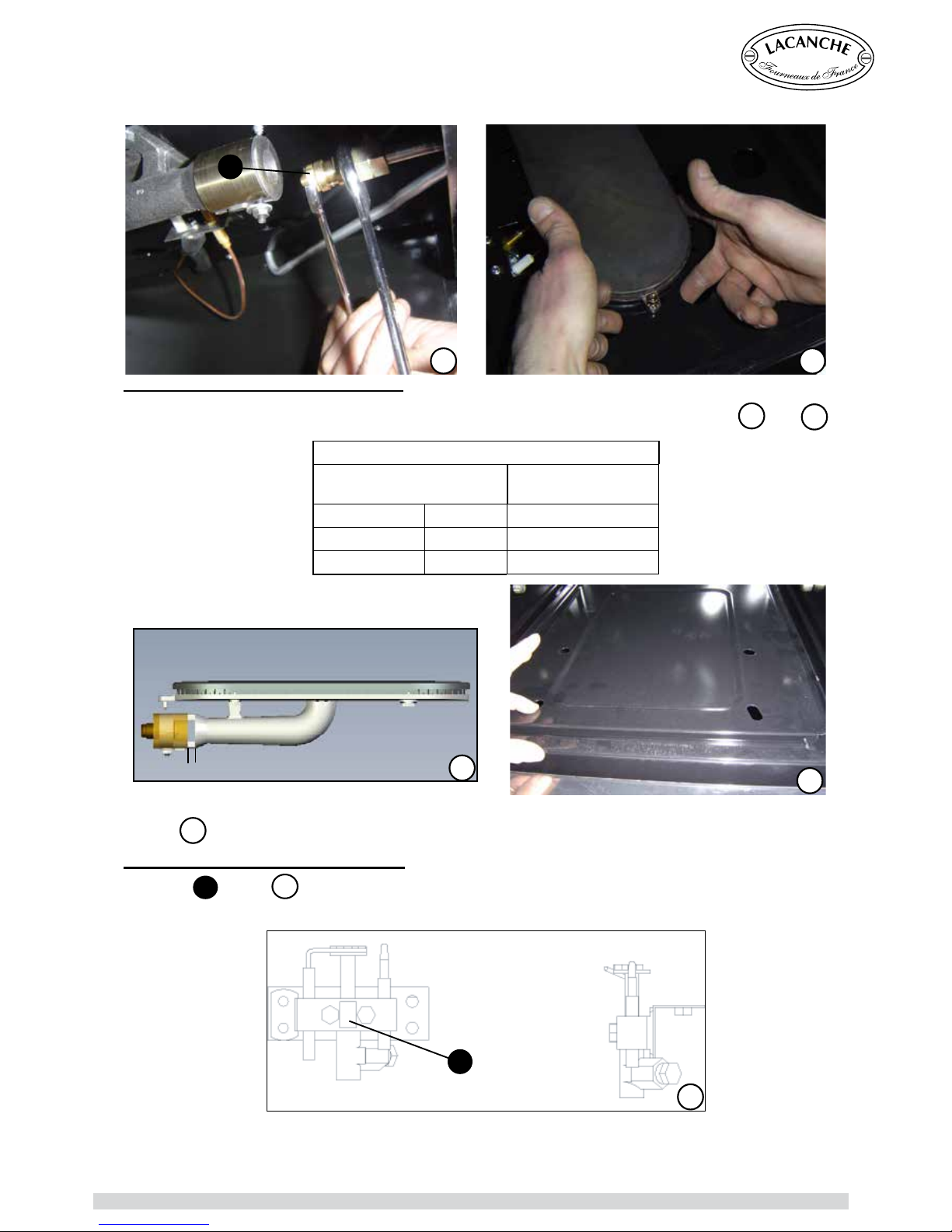 LACANCHE
Fourneaux de France