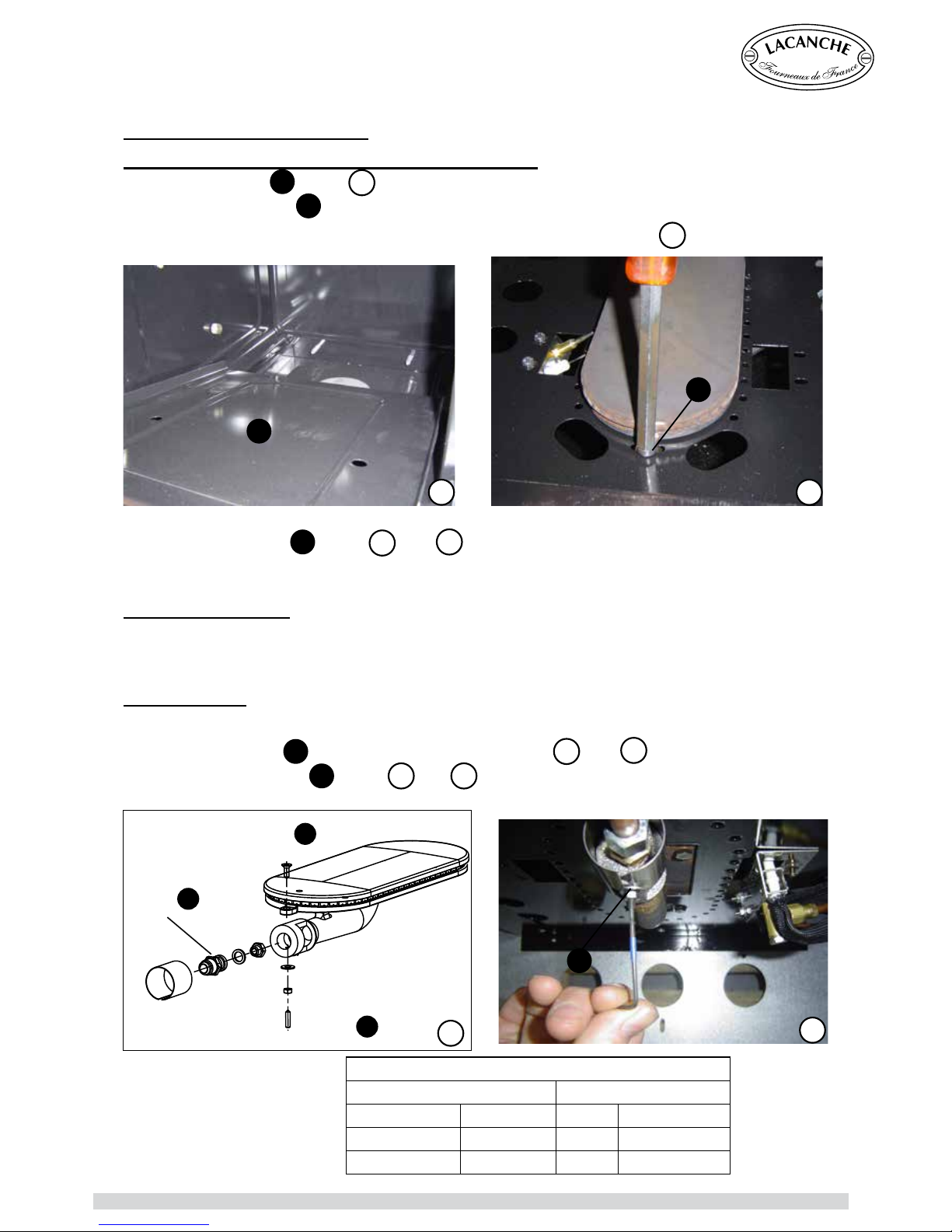 LACANCHE
Fourneaux de France