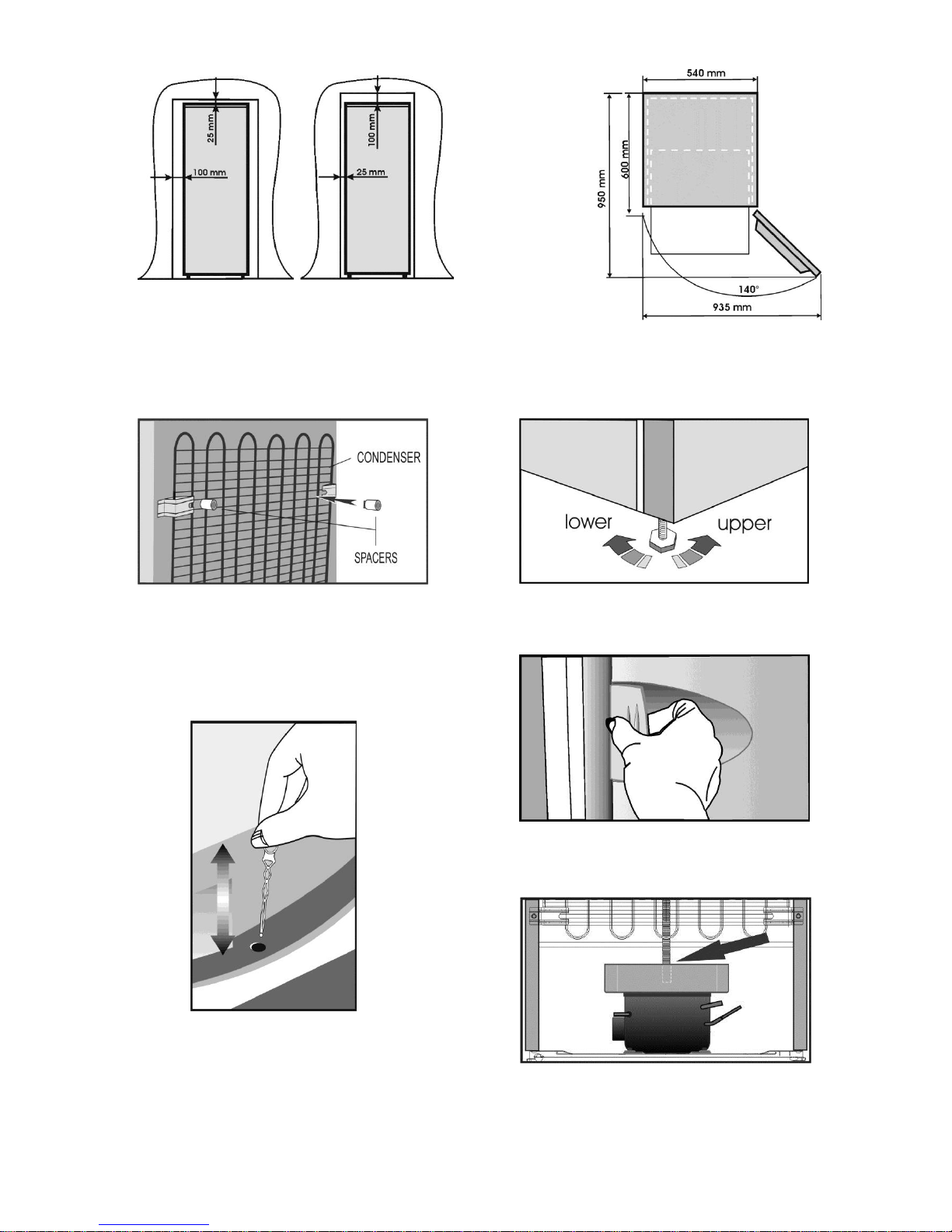 25 mm
100 mm
100 mm
25 mm

540 mm
600 mm
950 mm
140°
935 mm

CONDENSER
SPACERS

lower
upper