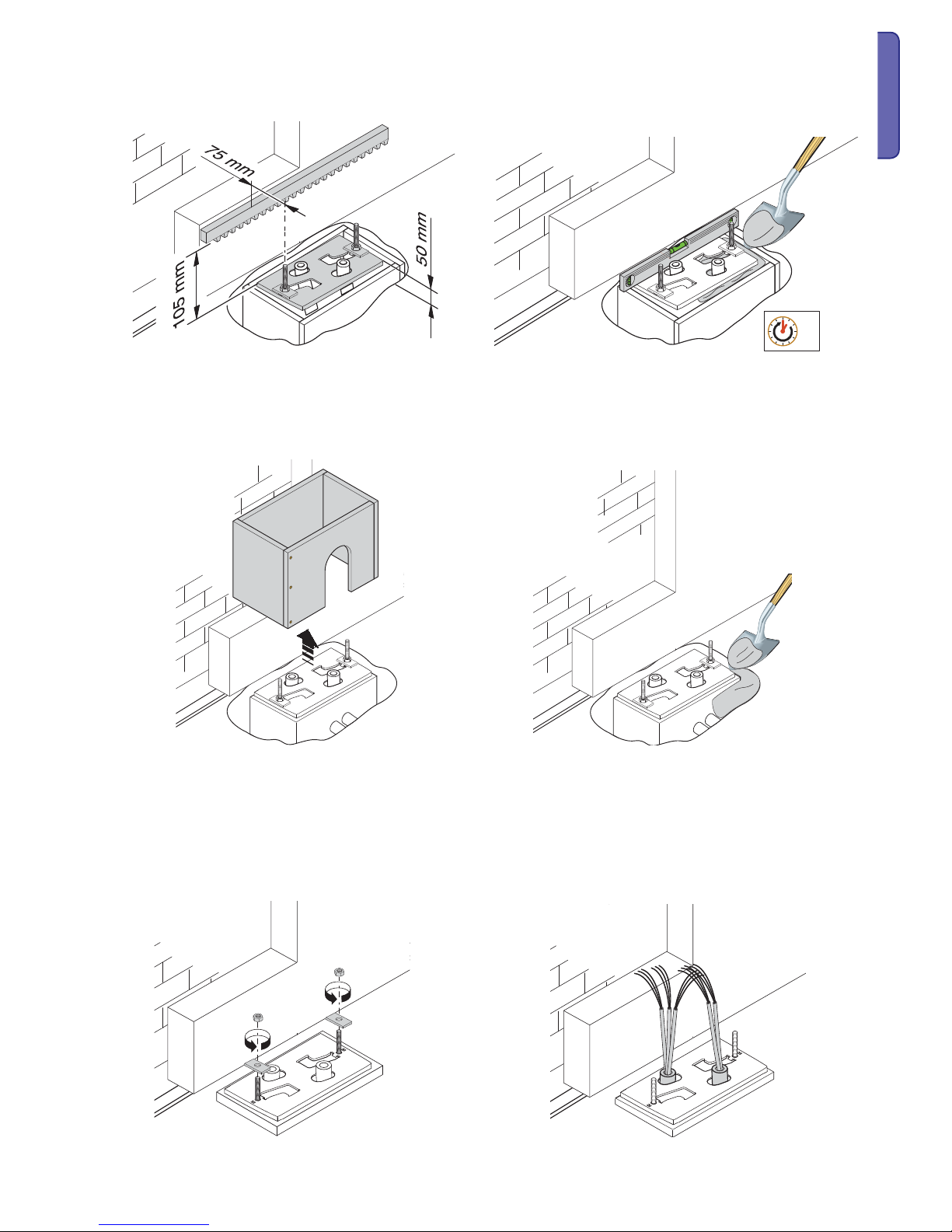 75 mm

105 mm

50 mm