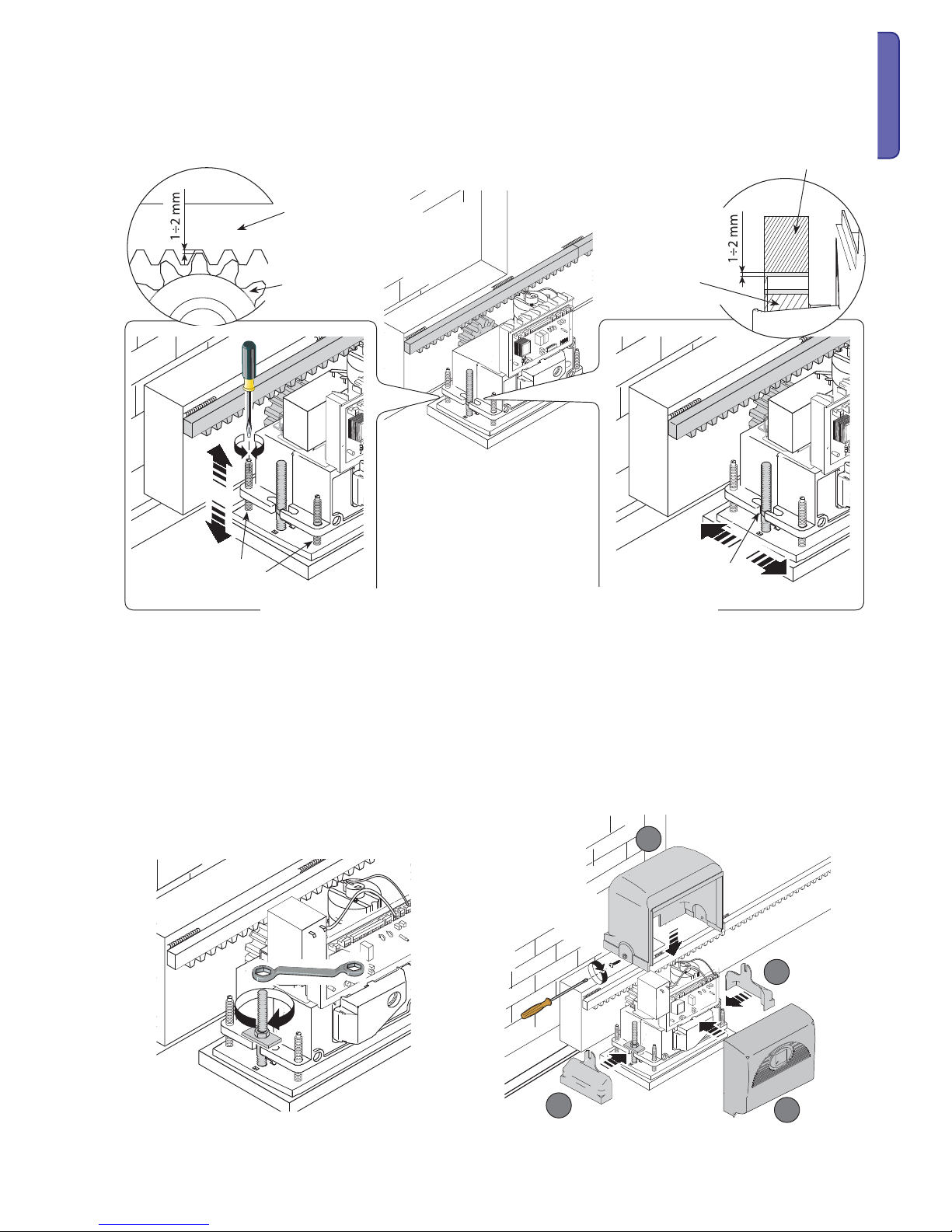 1÷2 mm

1÷2 mm