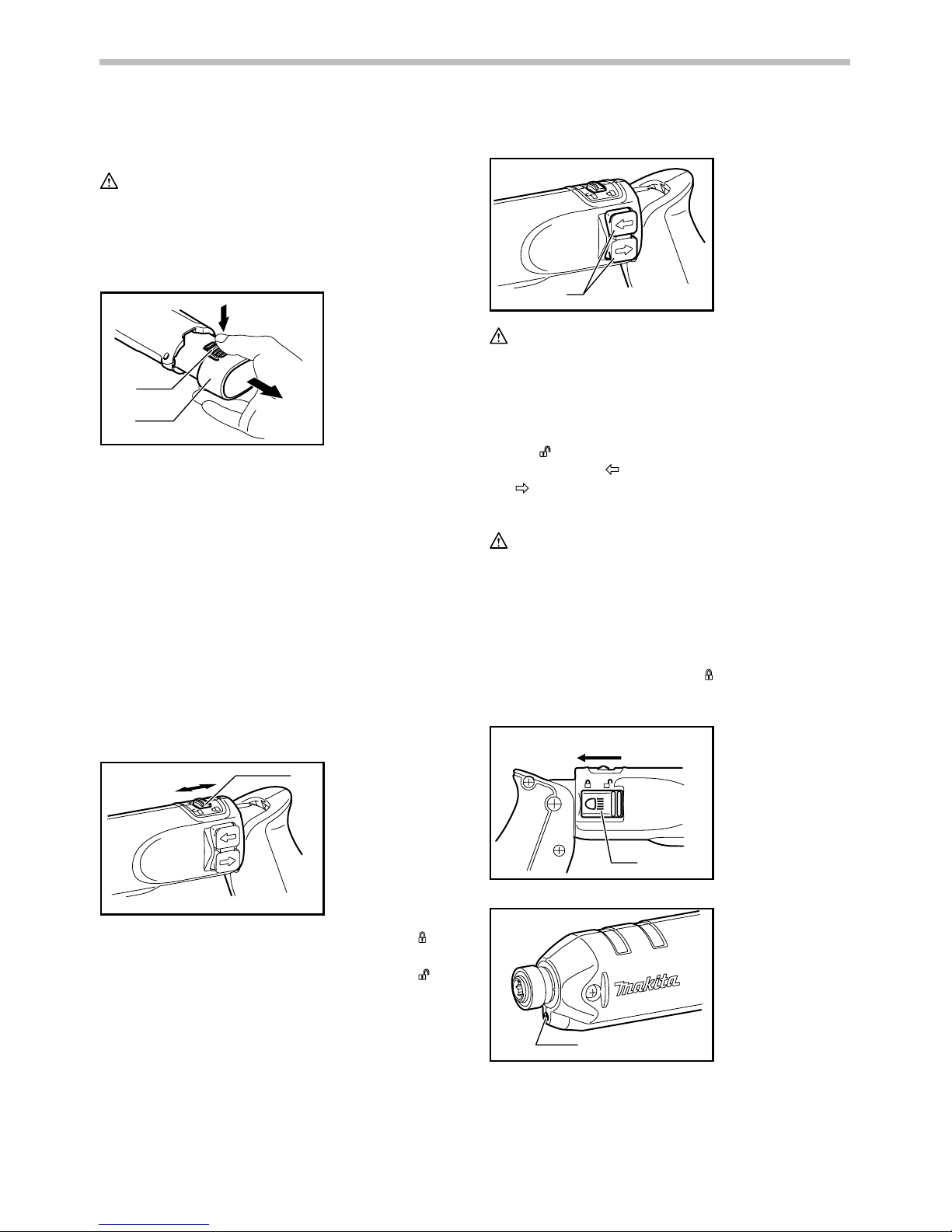 makita