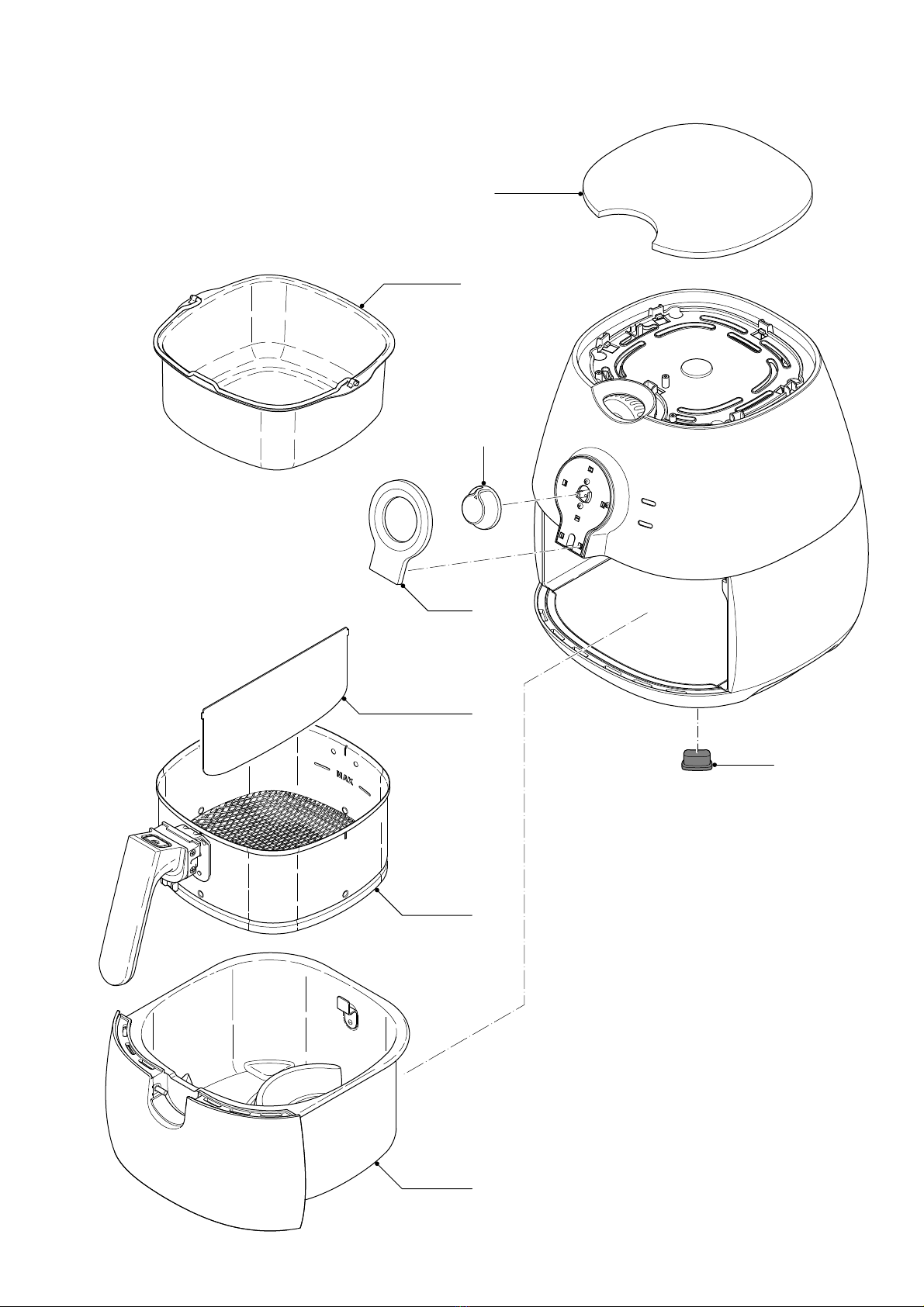 MAX