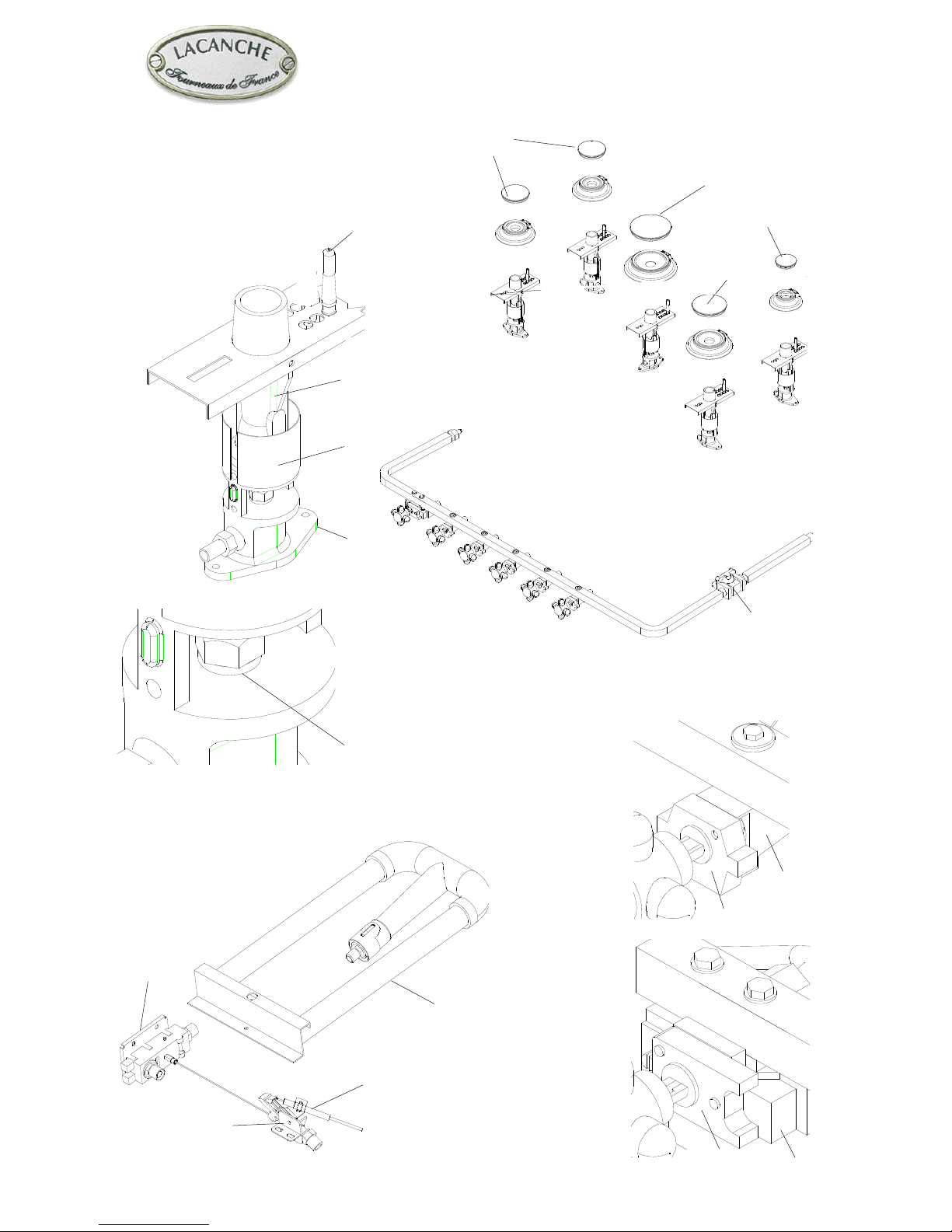 LACANCHE
Fourneaux de France