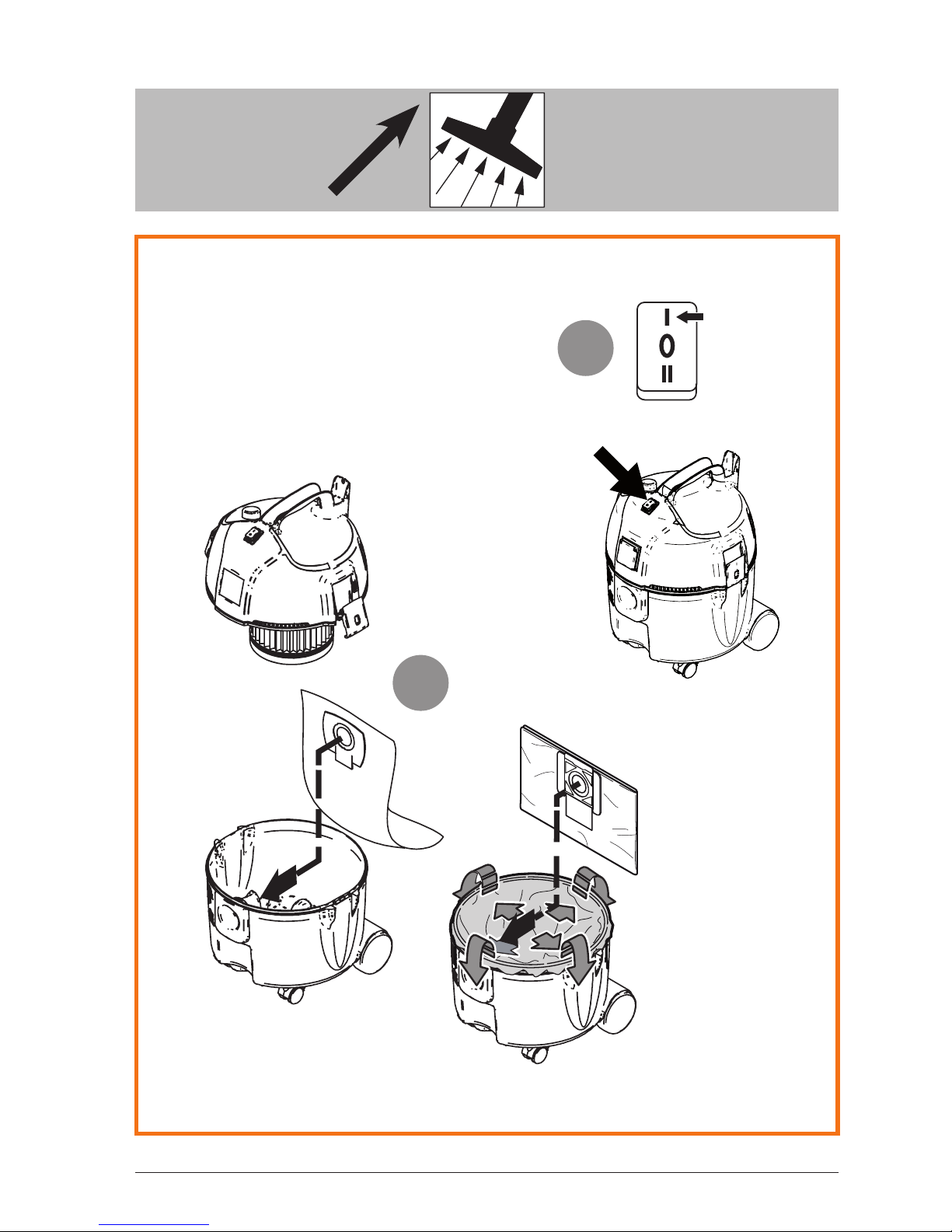 I
0
II