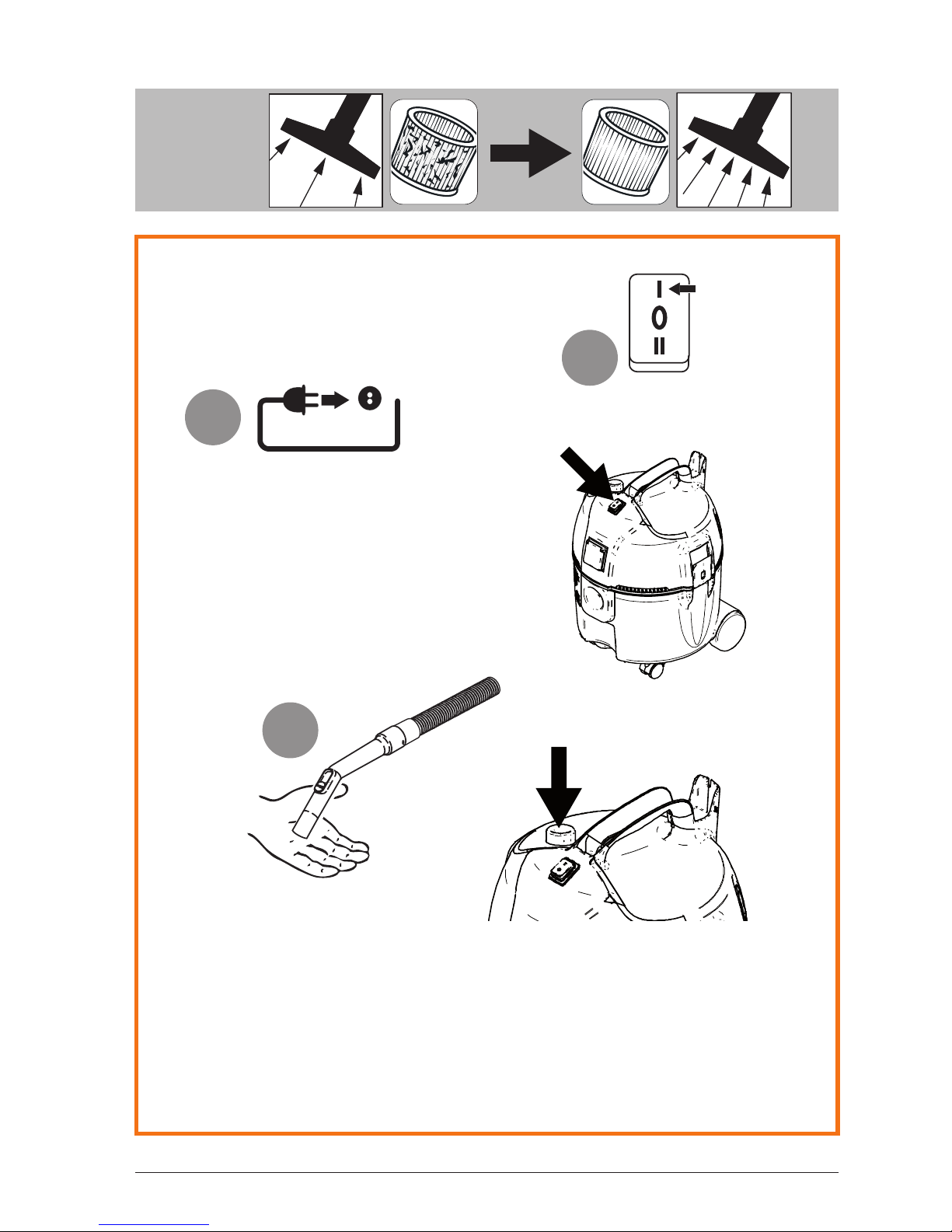 I
0
II