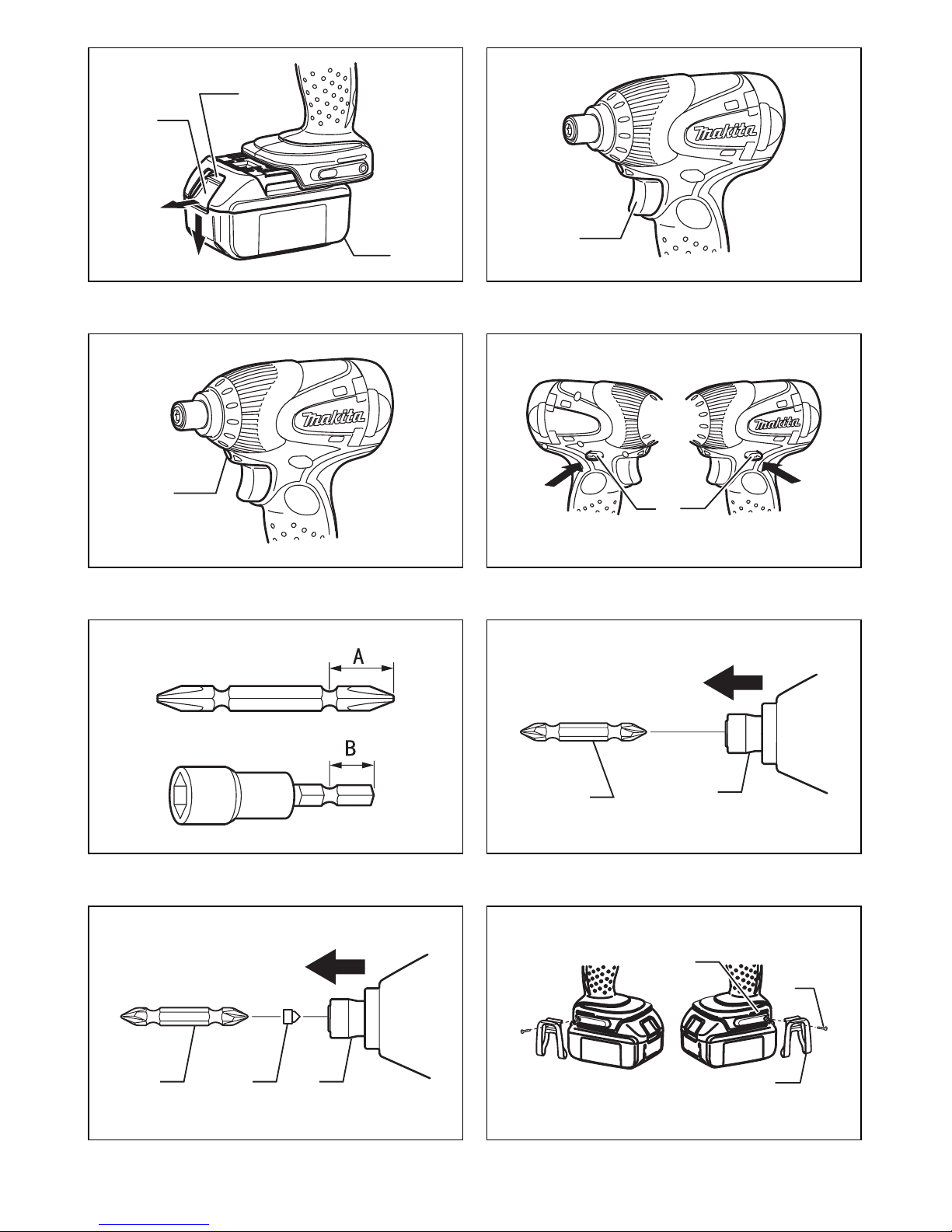 makita

makita

makita

A

B