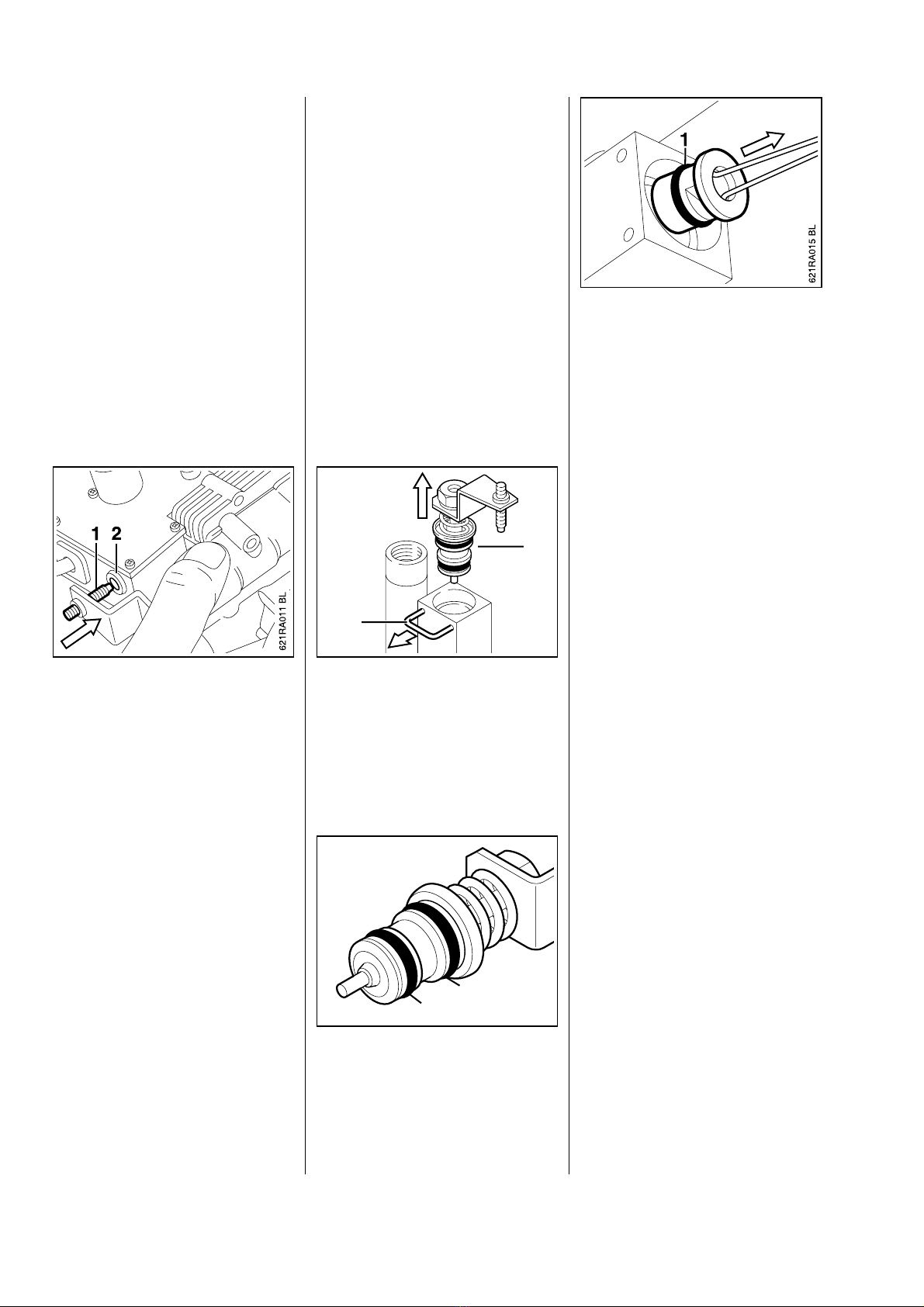 1 2

621RA011 BL

1

621RA015 BL