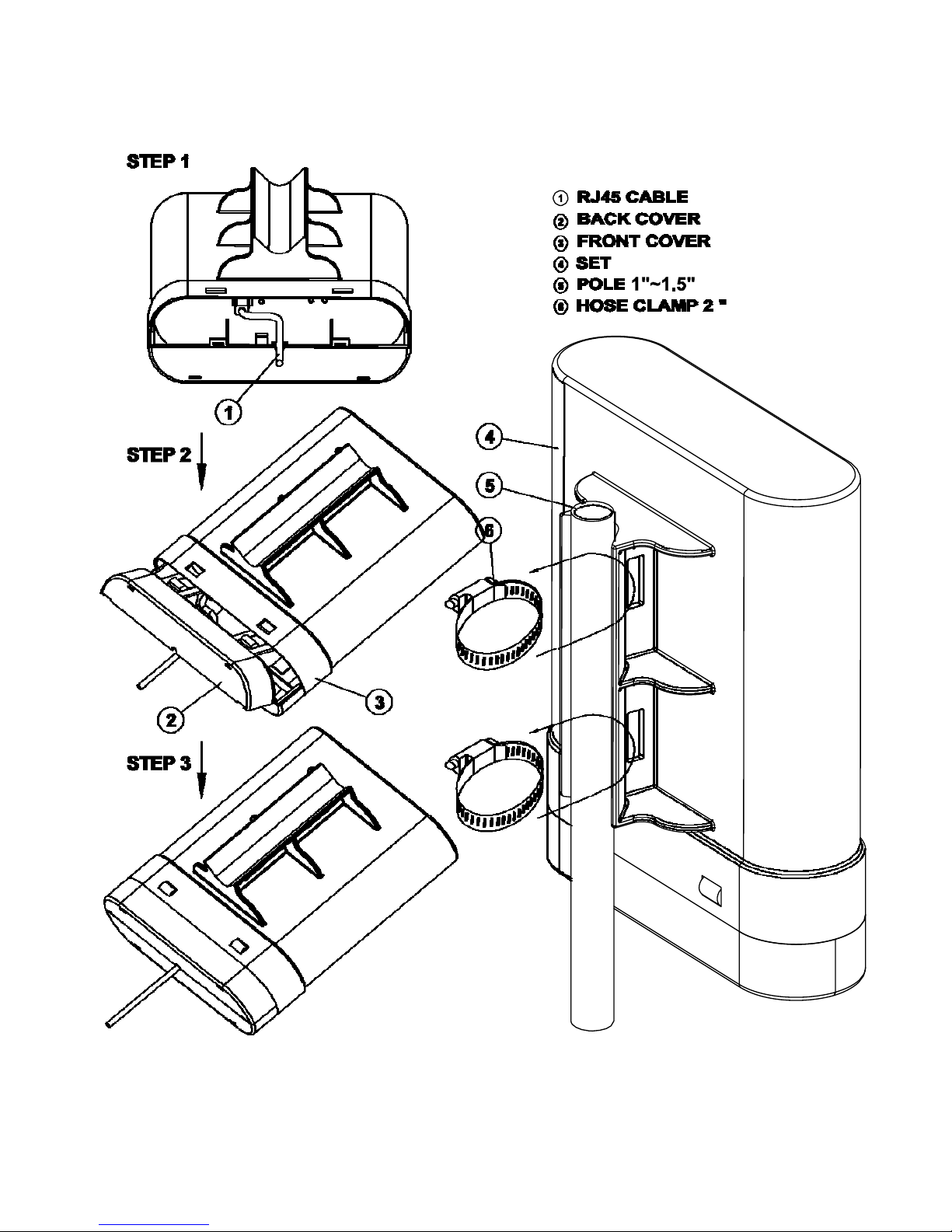 STEP 1

① RJ45 CABLE
② BACK COVER
③ FRONT COVER
④ SET
⑤ POLE 1"~1.5"
⑥ HOSE CLAMP 2 "

1

STEP 2

4

5

6

2

3

STEP 3