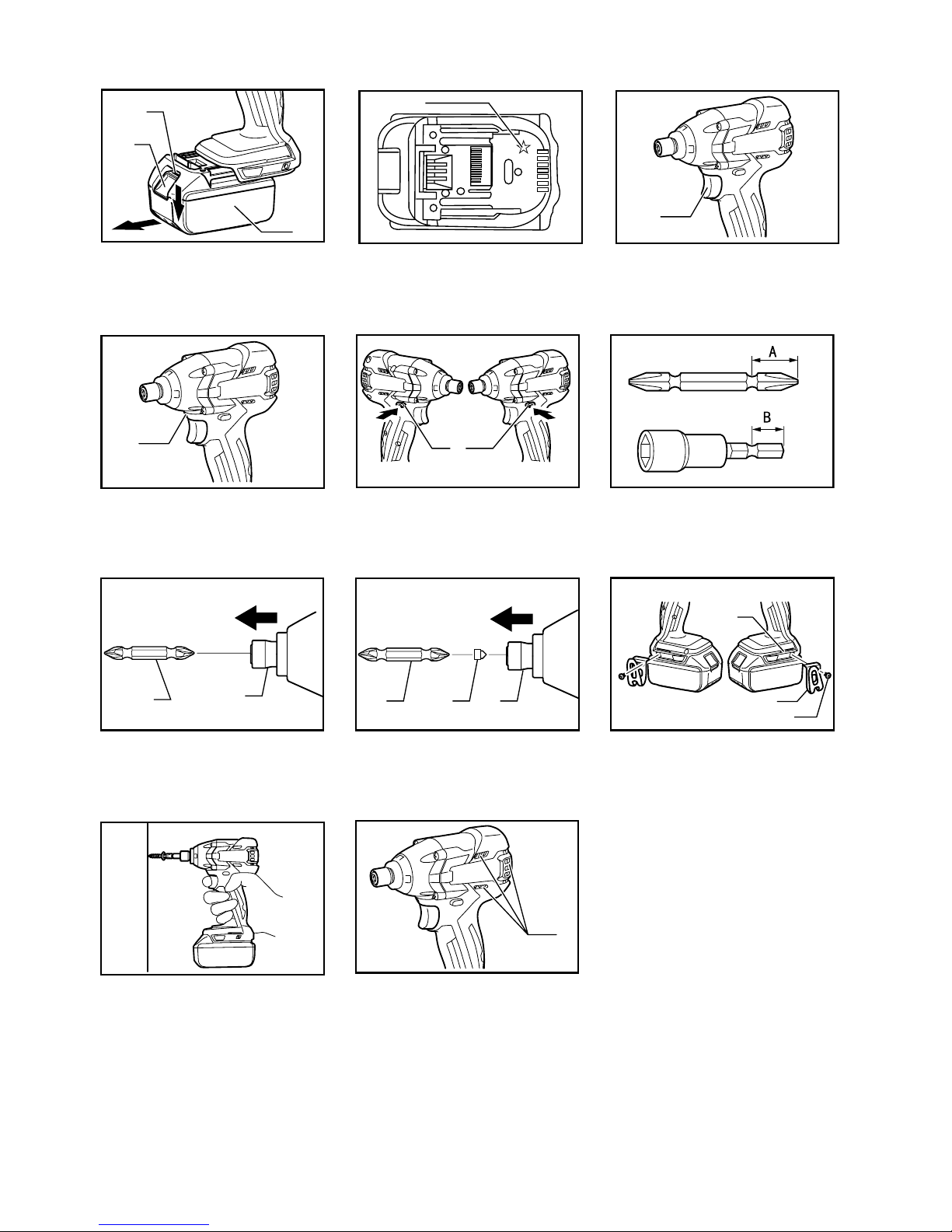 A

B