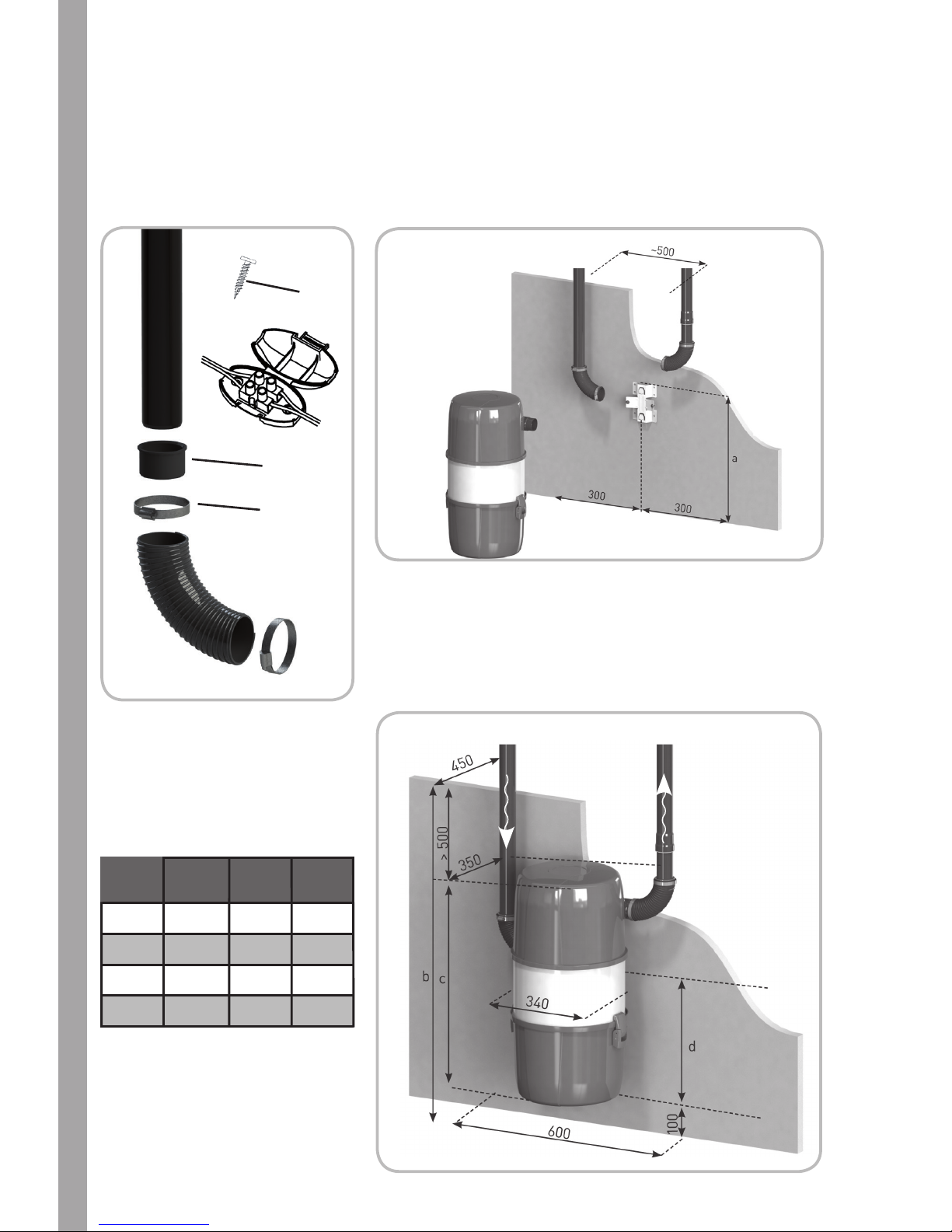 ~500

a

300

300

450

> 500

350

b

c

340

d

100

600