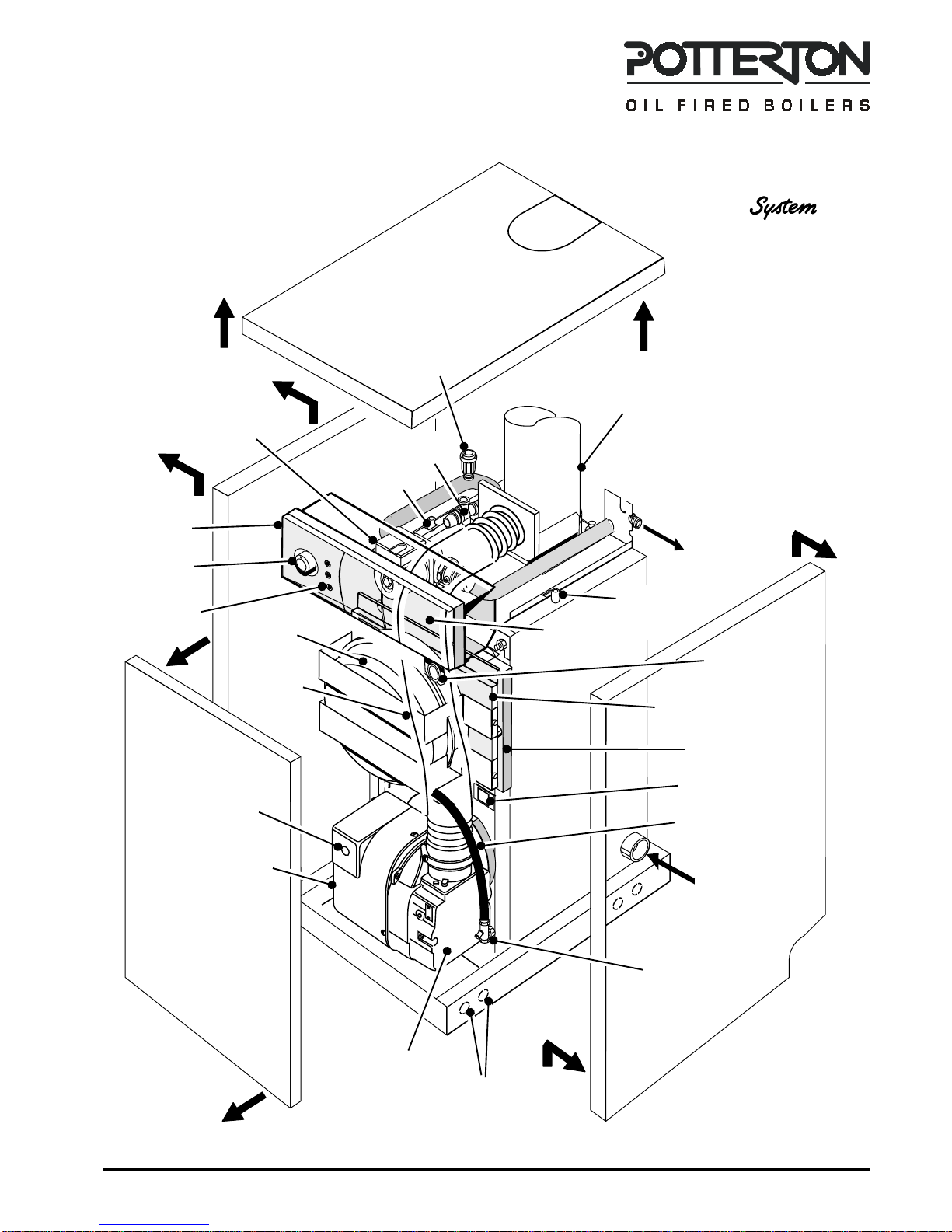 POTTERTON
OIL FIRED BOILERS

System