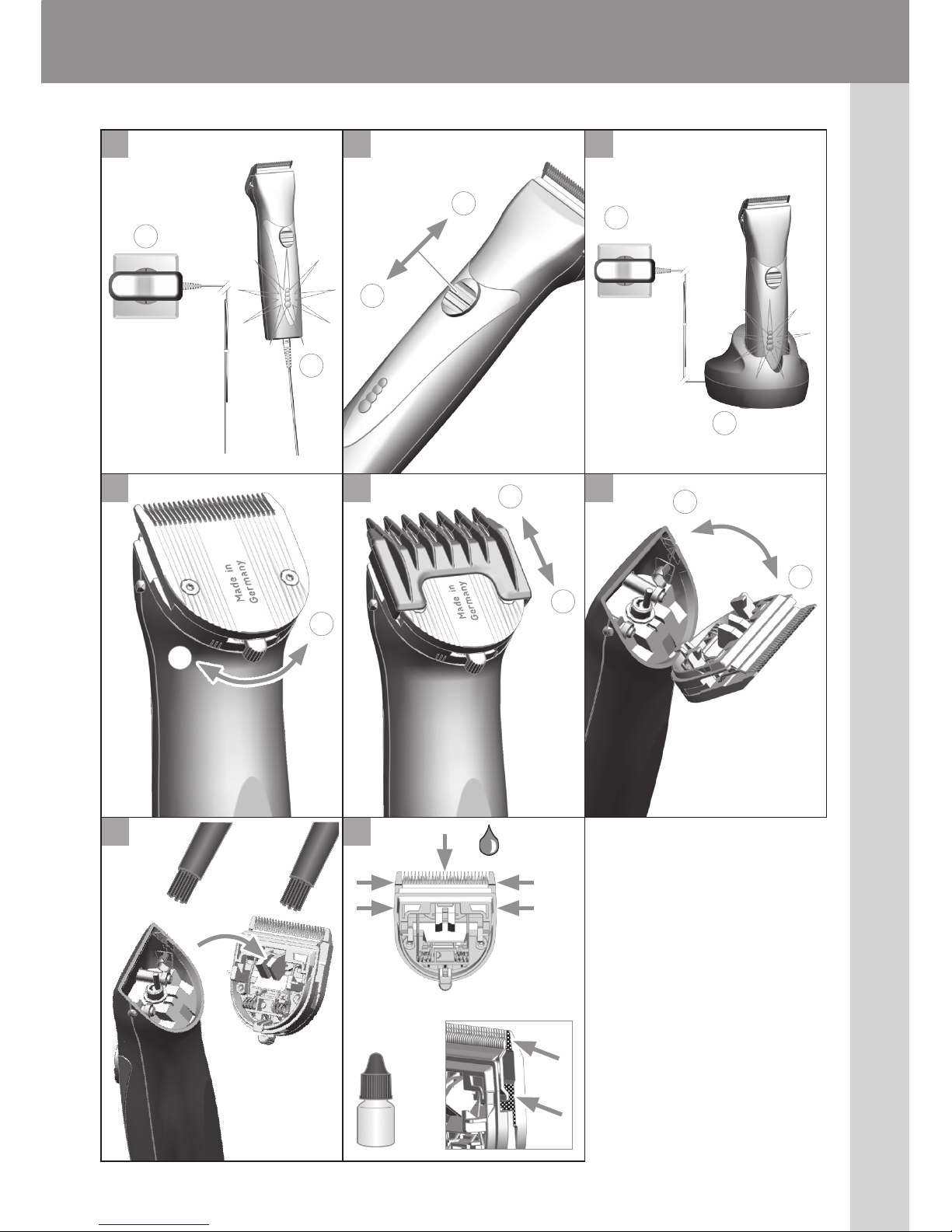 Made in Germany

Made in Germany