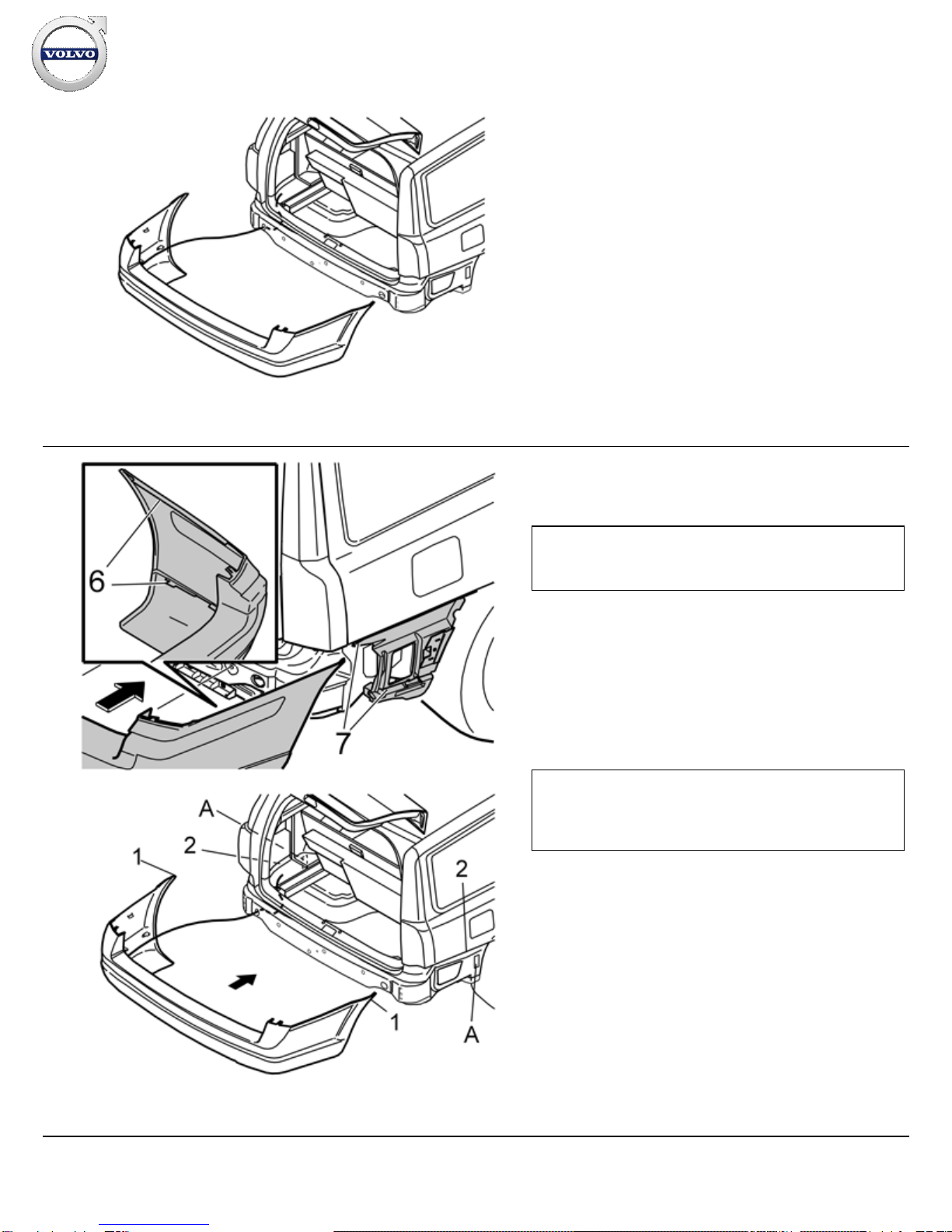 VOLVO

6

7

A

2

1

2

1

A