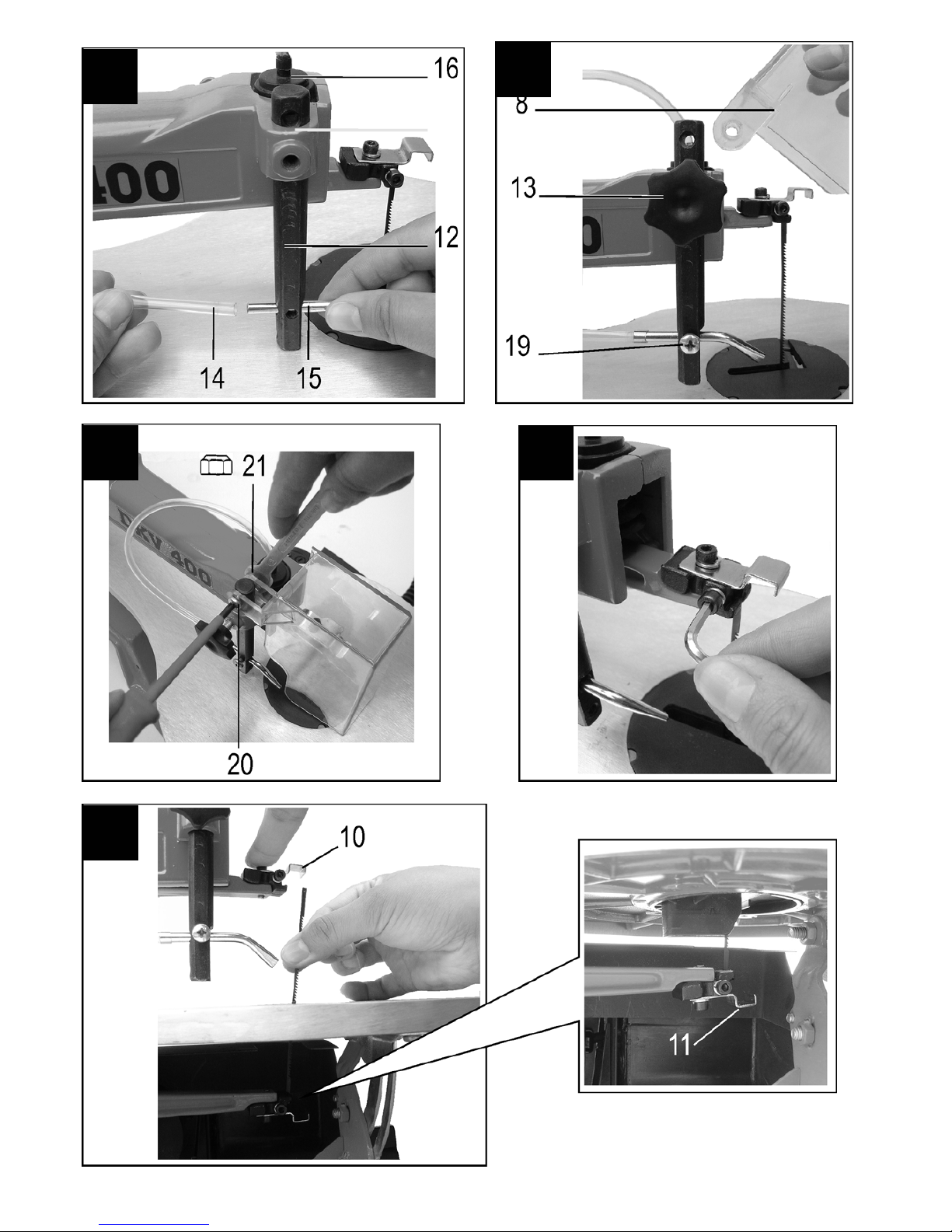 16
400
12
14
15

8
13
19

21
DKV 400
20

10

11