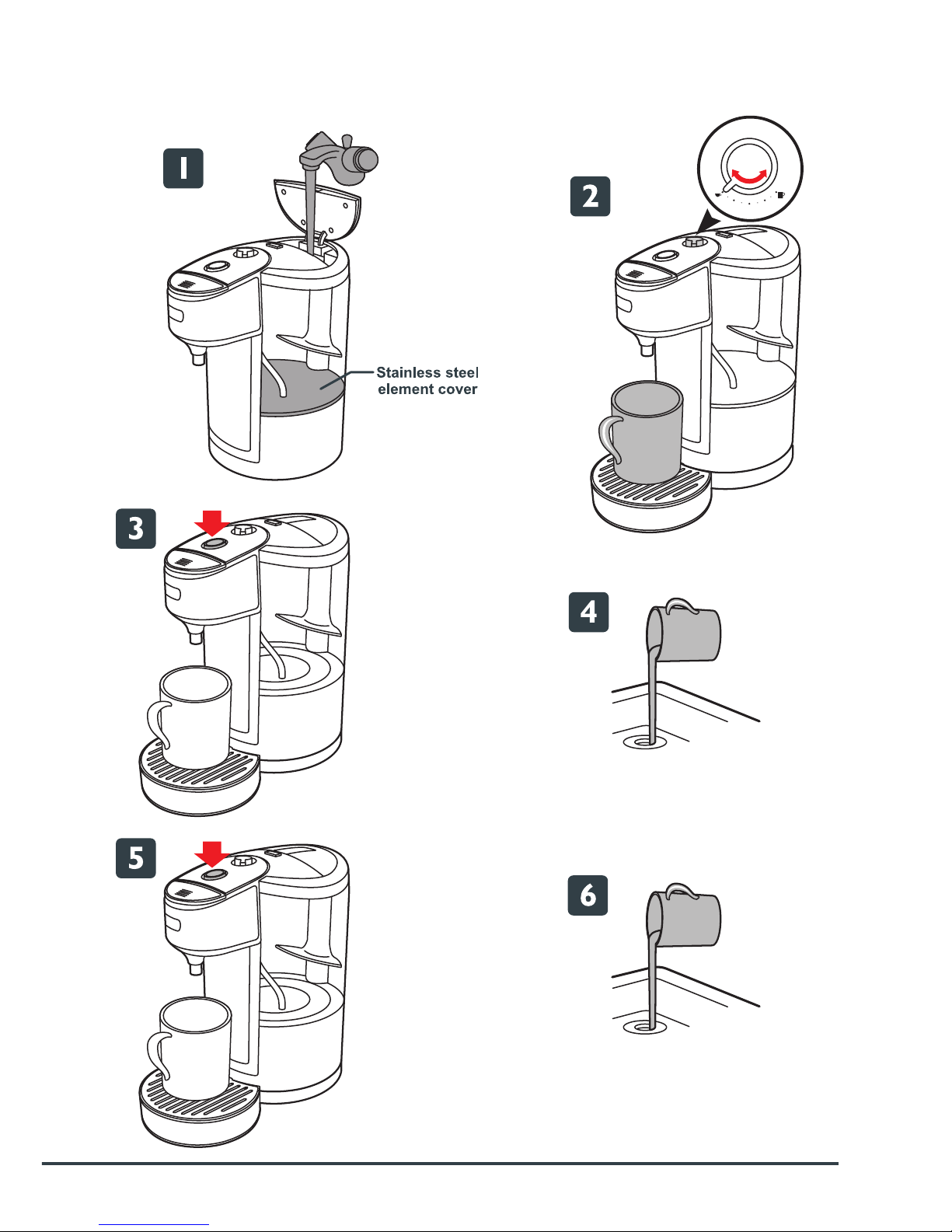 1

Stainless steel element cover

2

3

4

5

6