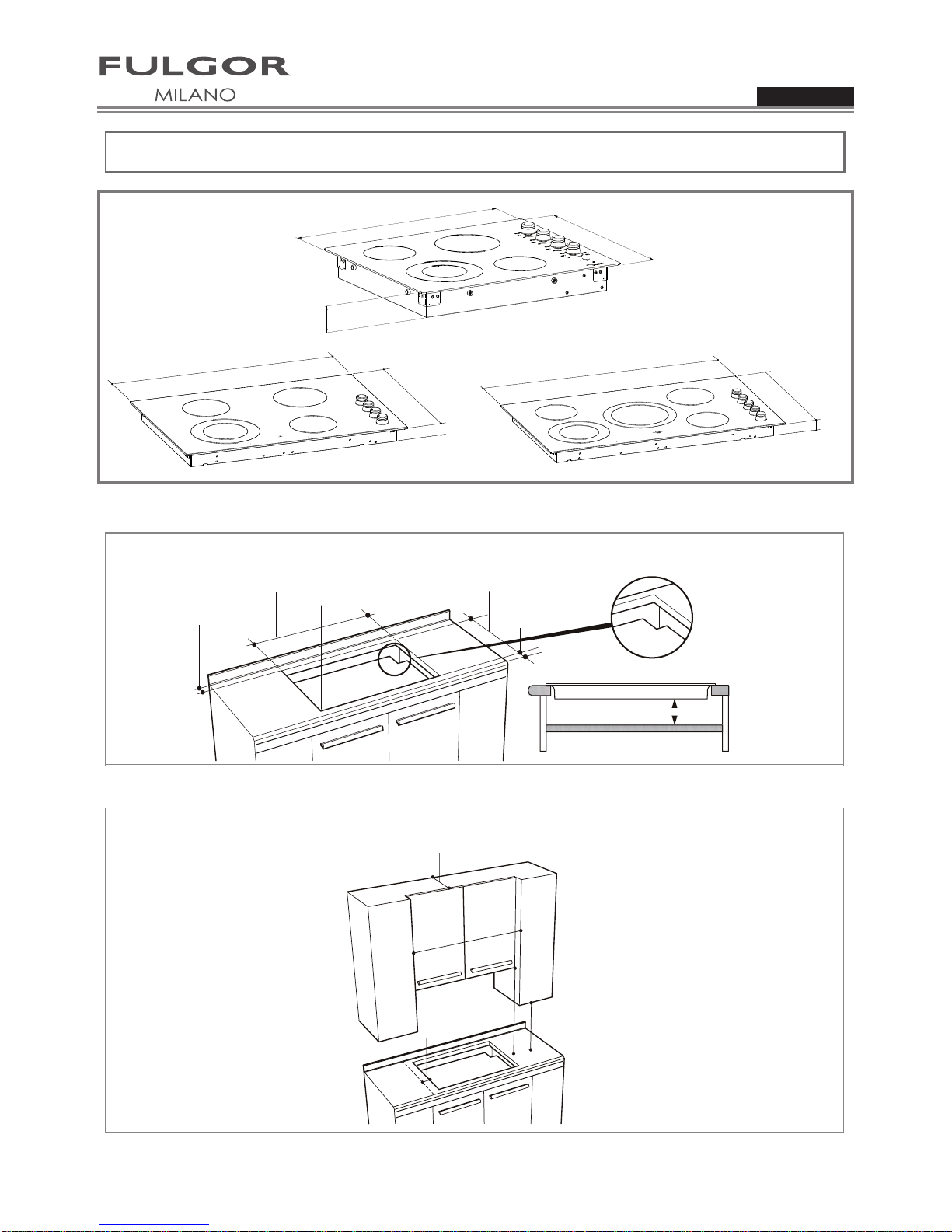 FULGOR
MILANO