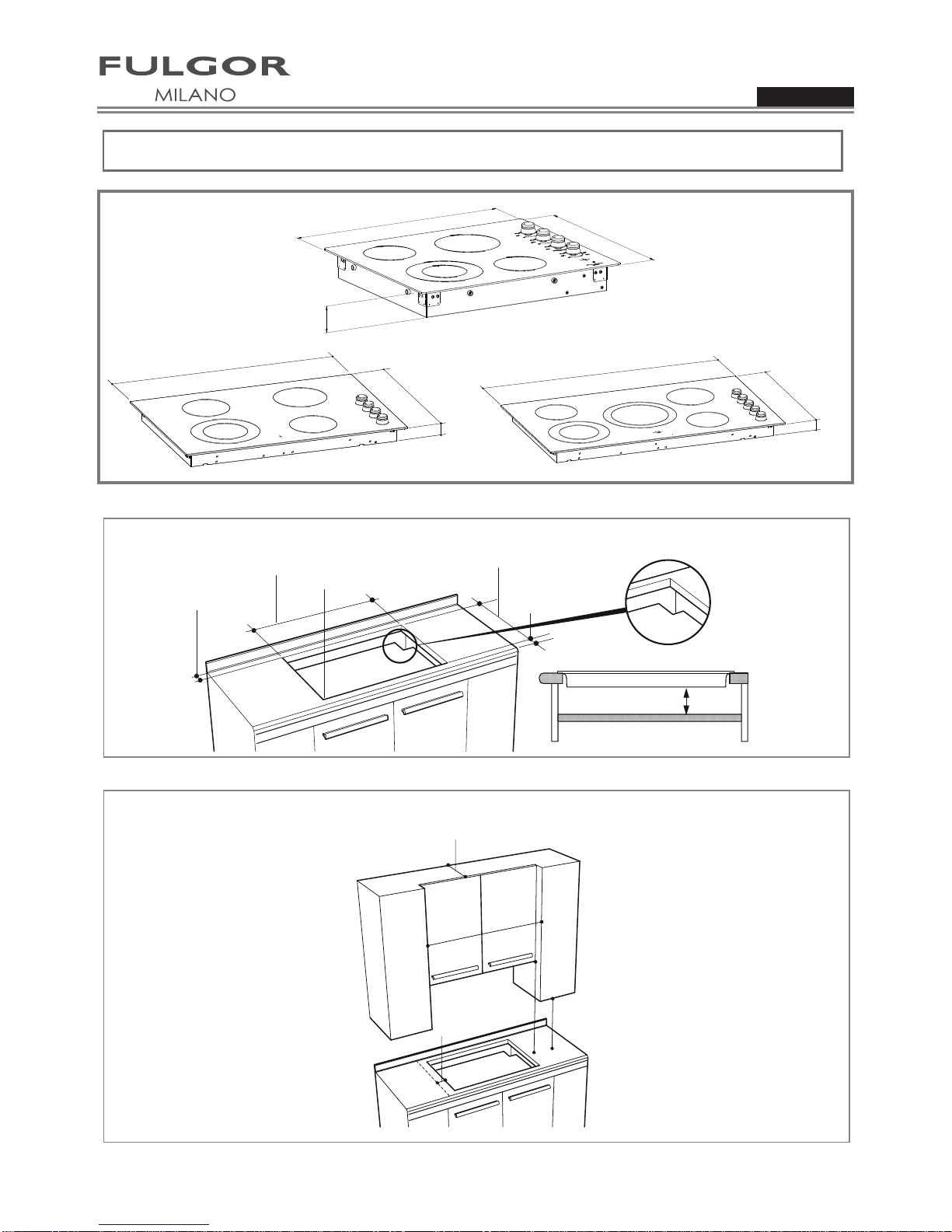 FULGOR
MILANO